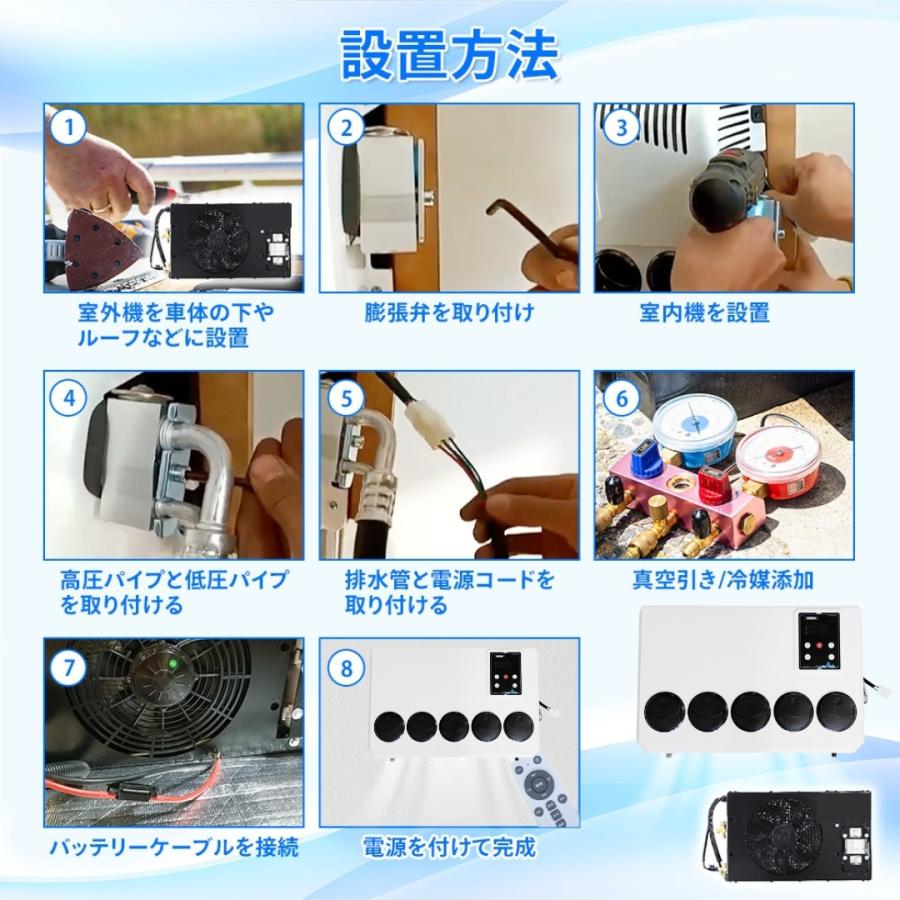 設置方法

1
室外機を車体の下やルーフなどに設置

2
膨張弁を取り付け

3
室内機を設置

4
高圧パイプと低圧パイプを取り付ける

5
排水管と電源コードを取り付ける

6
真空引き/冷媒添加

7
バッテリーケーブルを接続

8
電源を付けて完成