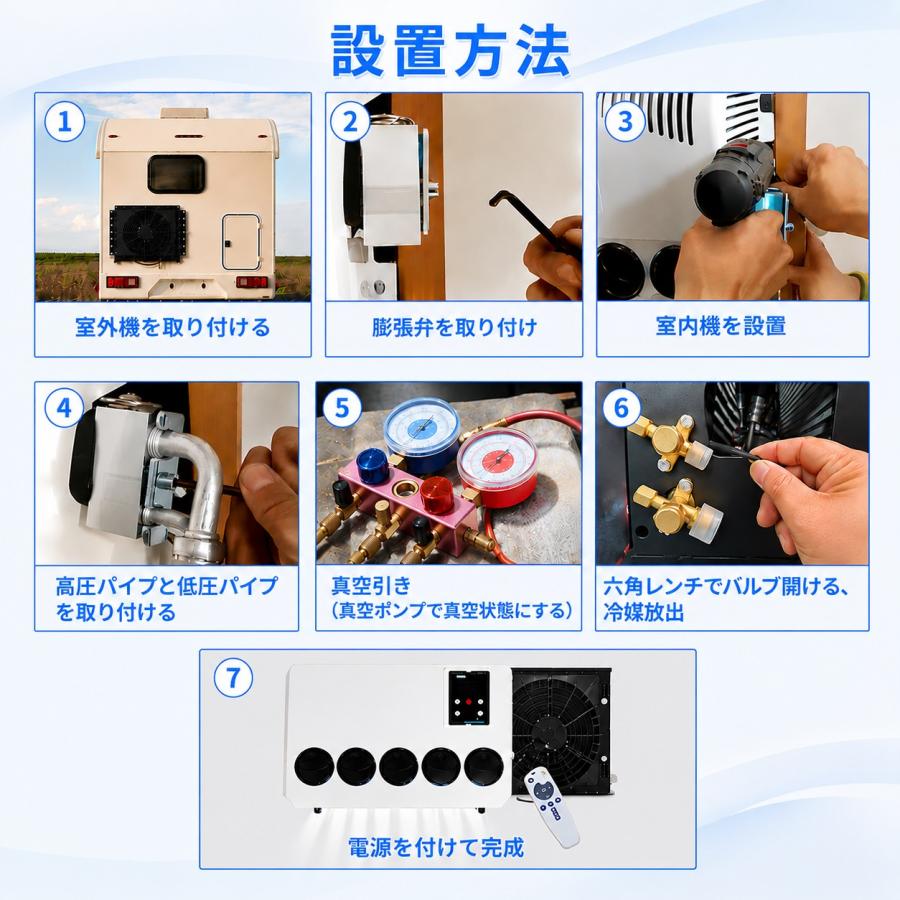 設置方法

1

室外機を取り付ける

2

膨張弁を取り付け

3

室内機を設置

4

高圧パイプと低圧パイプを取り付ける

5

真空引き
(真空ポンプで真空状態にする)

6

六角レンチでバルブ開ける、冷媒放出

7

電源を付けて完成