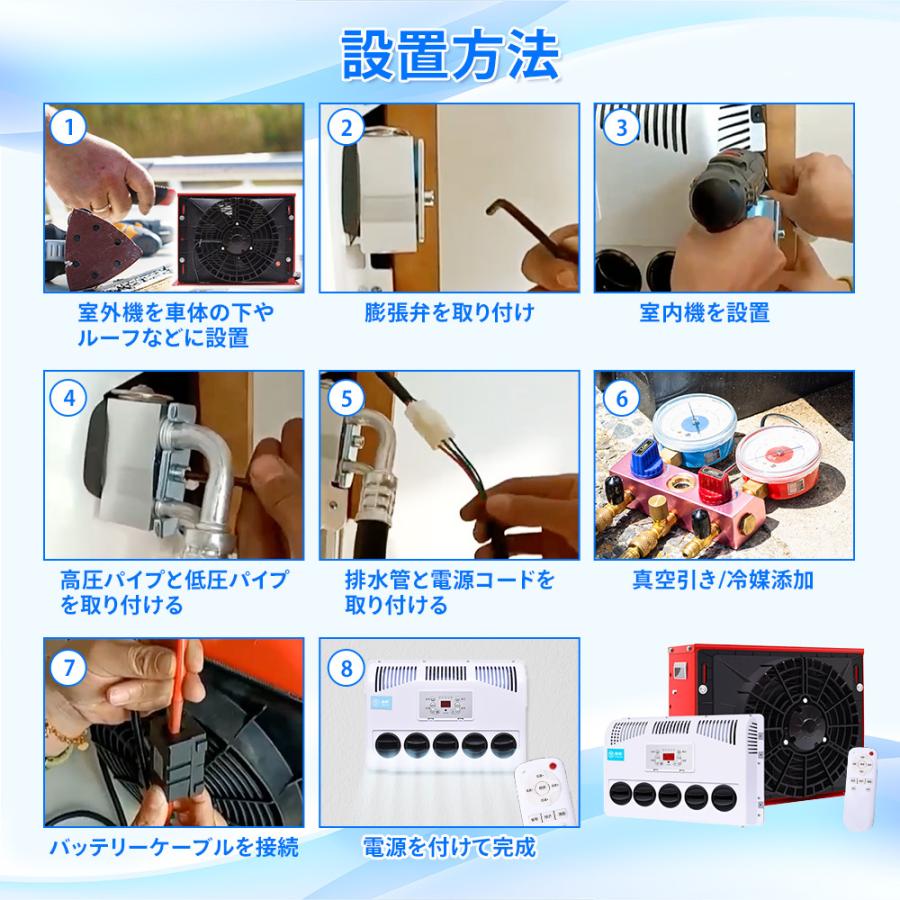 設置方法

1
室外機を車体の下やルーフなどに設置

2
膨張弁を取り付け

3
室内機を設置

4
高圧パイプと低圧パイプを取り付ける

5
排水管と電源コードを取り付ける

6
真空引き/冷媒添加

7
バッテリーケーブルを接続

8
電源を付けて完成