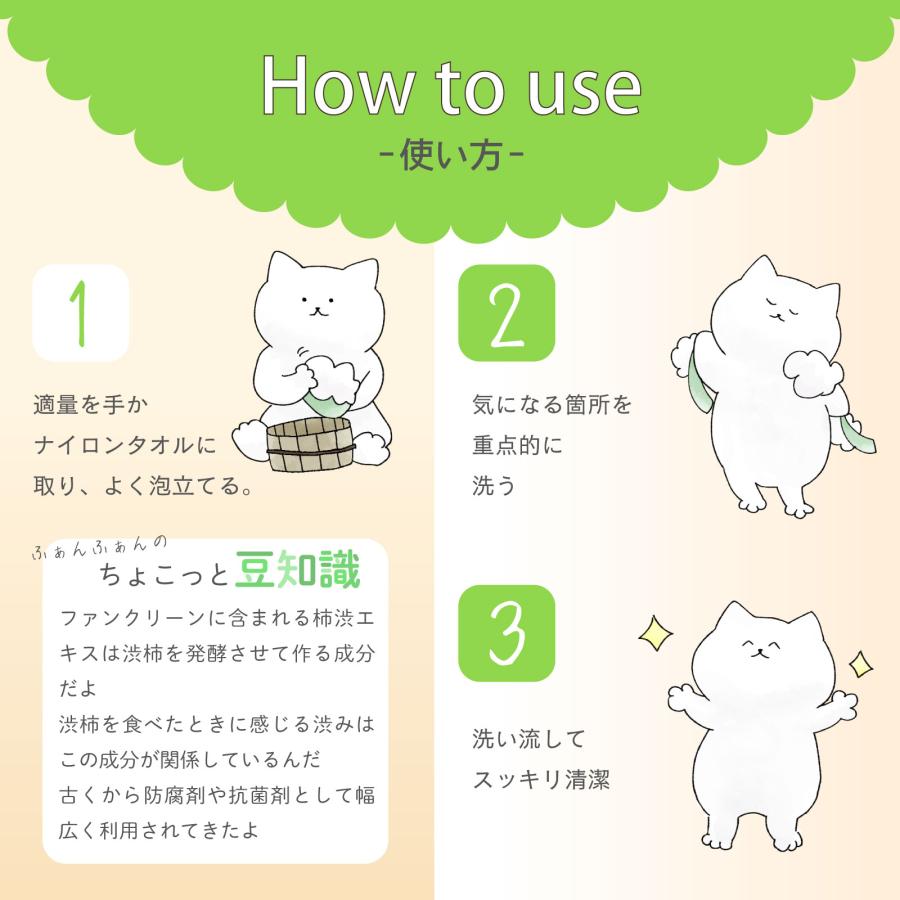 How to use
-使い方-

1

適量を手か
ナイロンタオルに
取り、よく泡立てる。

ふぁんふぁんの
ちょこっと豆知識
ファンクリーンに含まれる柿渋エキスは渋柿を発酵させて作る成分だよ
渋柿を食べたときに感じる渋みはこの成分が関係しているんだ
古くから防腐剤や抗菌剤として幅広く利用されてきたよ

2

気になる箇所を
重点的に
洗う

3

洗い流して
スッキリ清潔