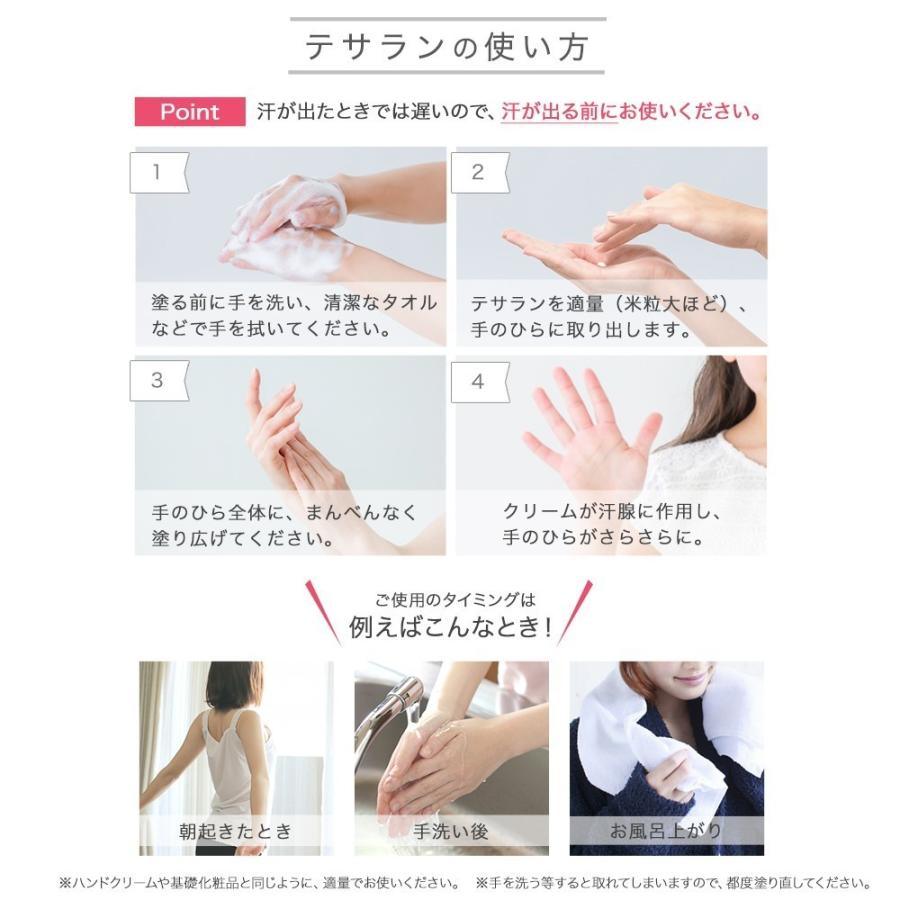 テサランの使い方

Point 汗が出たときでは遅いので、汗が出る前にお使いください。

1
塗る前に手を洗い、清潔なタオルなどで手を拭いてください。

2
テサランを適量（米粒大ほど）、手のひらに取り出します。

3
手のひら全体に、まんべんなく塗り広げてください。

4
クリームが汗腺に作用し、手のひらがさらさらに。

ご使用のタイミングは
例えばこんなとき！

朝起きたとき

手洗い後

お風呂上がり

※ハンドクリームや基礎化粧品と同じように、適量でお使いください。 ※手を洗う等すると取れてしまいますので、都度塗り直してください。