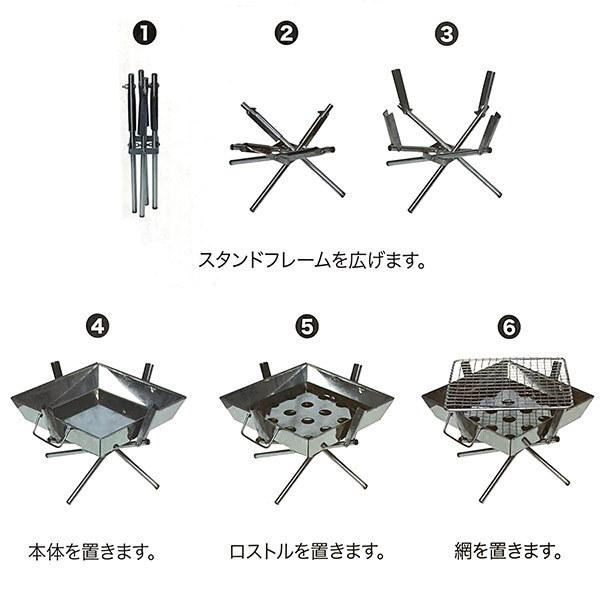 ❶ ❷ ❸

スタンドフレームを広げます。

❹ ❺ ❻

本体を置きます。

ロストルを置きます。

網を置きます。