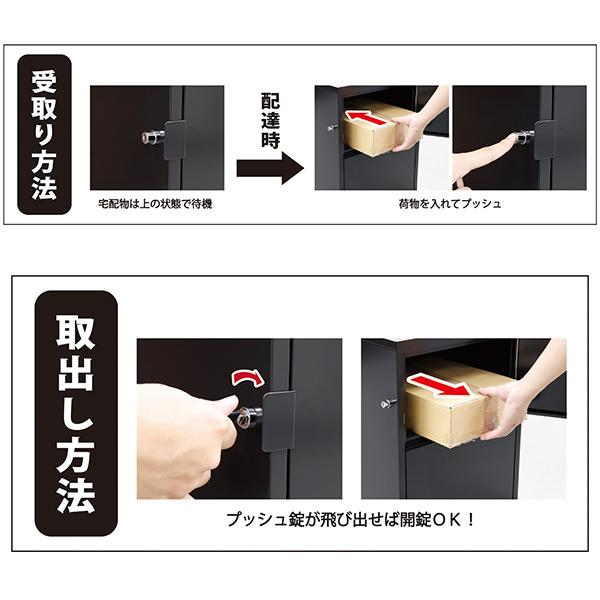 受取り方法

配達時

宅配物は上の状態で待機

荷物を入れてプッシュ

取出し方法

プッシュ錠が飛び出せば開錠ＯＫ！