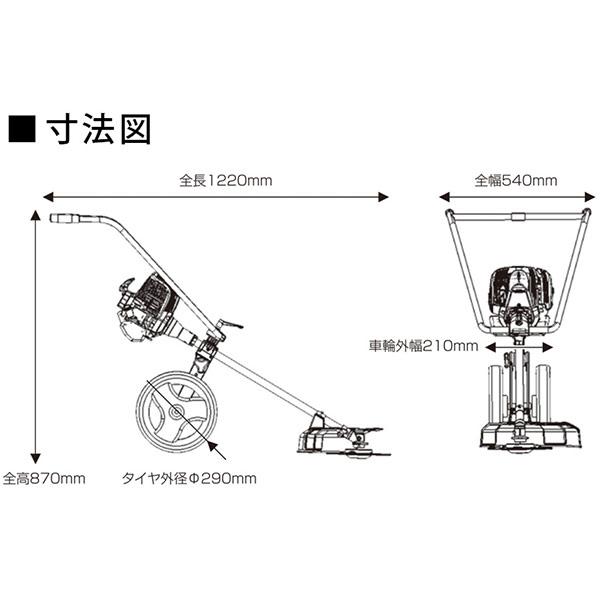 ■寸法図

全長1220mm

全幅540mm

車輪外幅210mm

全高870mm

タイヤ外径Φ290mm