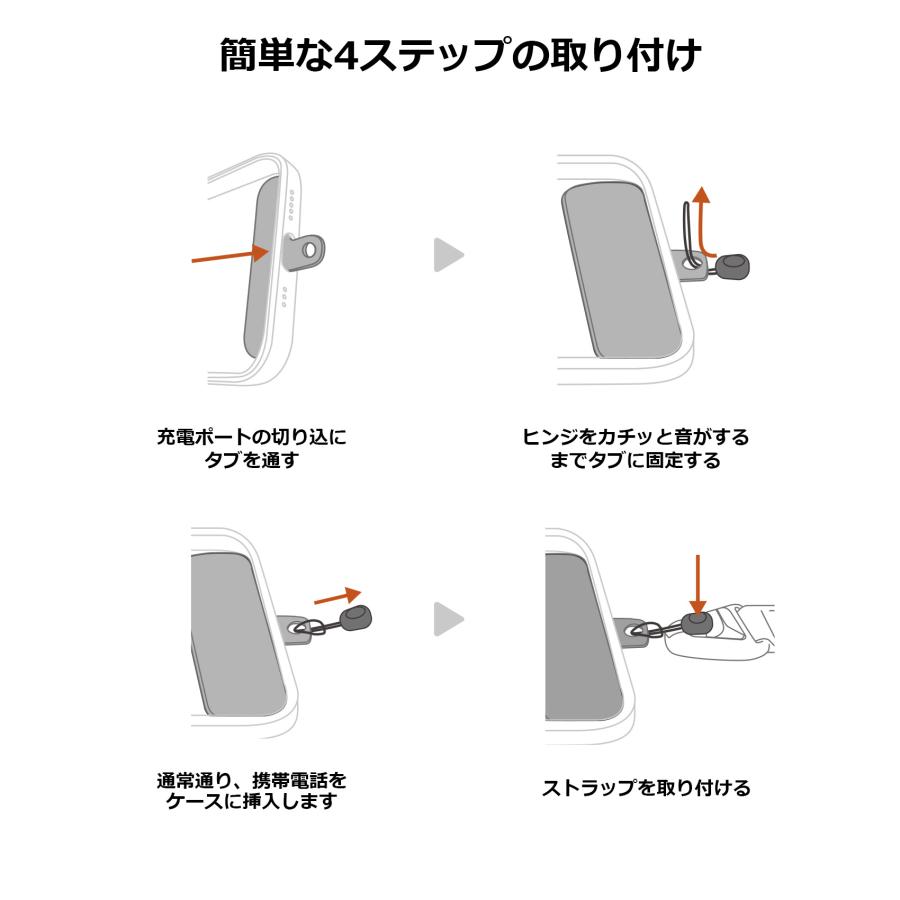 簡単な4ステップの取り付け

充電ポートの切り込にタブを通す

ヒンジをカチッと音がするまでタブに固定する

通常通り、携帯電話をケースに挿入します

ストラップを取り付ける