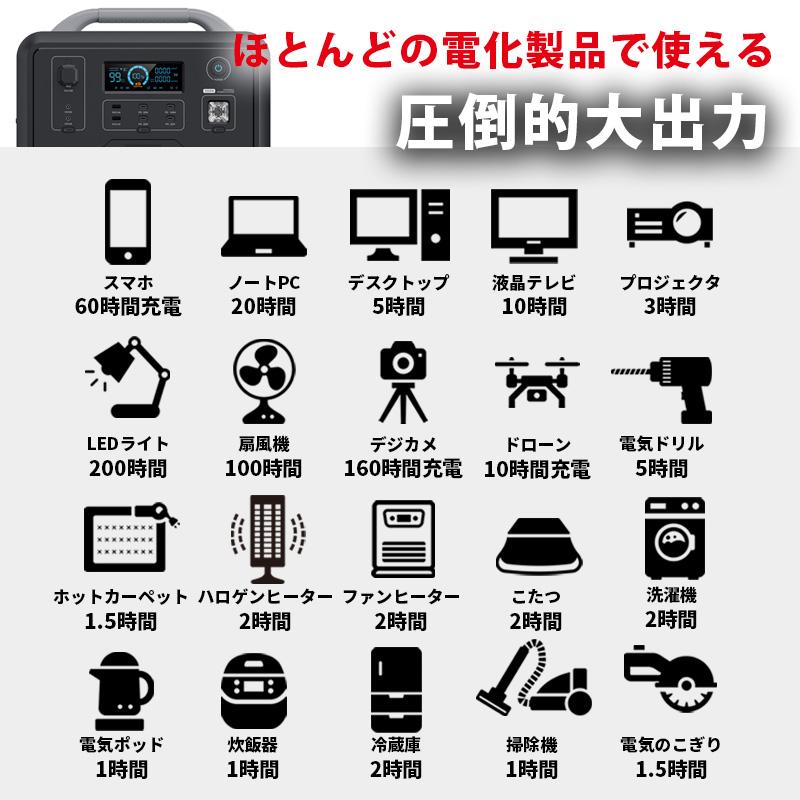 ほとんどの電化製品で使える
圧倒的大出力

スマホ
60時間充電

ノートPC
20時間

デスクトップ
5時間

液晶テレビ
10時間

プロジェクタ
3時間

LEDライト
200時間

扇風機
100時間

デジカメ
160時間充電

ドローン
10時間充電

電気ドリル
5時間

ホットカーペット
1.5時間

ハロゲンヒーター
2時間

ファンヒーター
2時間

こたつ
2時間

洗濯機
2時間

電気ポッド
1時間

炊飯器
1時間

冷蔵庫
2時間

掃除機
1時間

電気のこぎり
1.5時間