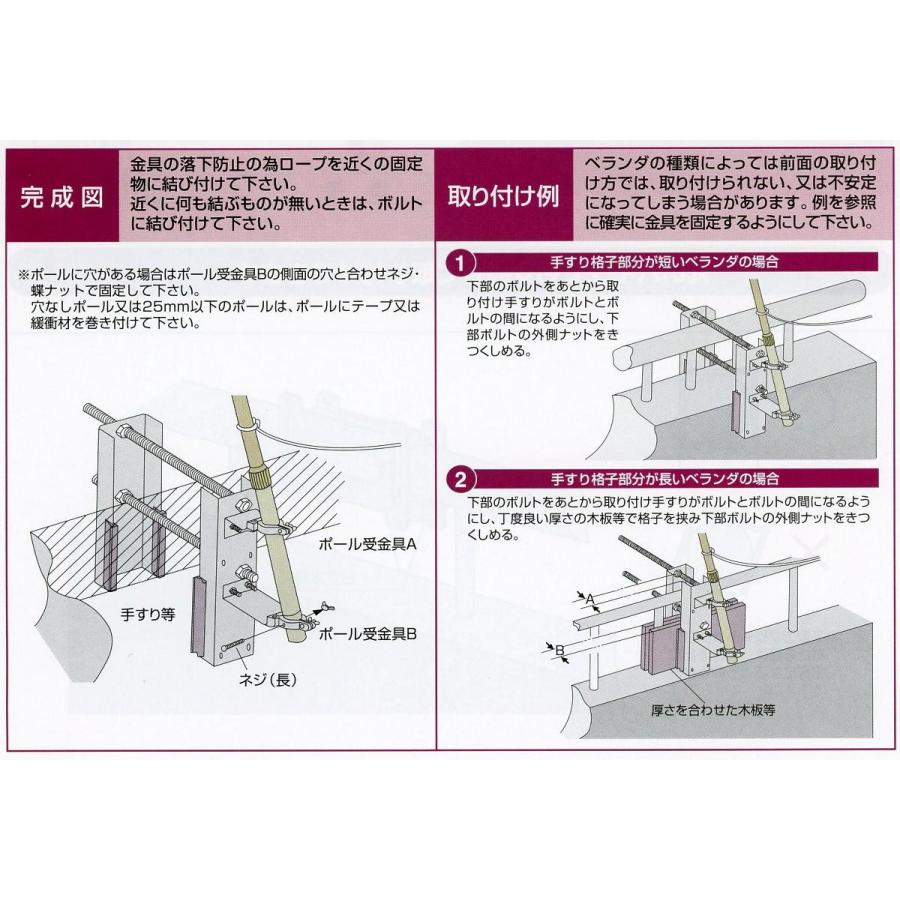 完成図

金具の落下防止の為ロープを近くの固定物に結び付けて下さい。
近くに何も結ぶものが無いときは、ボルトに結び付けて下さい。

※ポールに穴がある場合はポール受金具Bの側面の穴と合わせネジ・蝶ナットで固定して下さい。
穴なしポール又は25mm以下のポールは、ポールにテープ又は緩衝材を巻き付けて下さい。

ポール受金具A

手すり等

ポール受金具B

ネジ（長）

取り付け例

ベランダの種類によっては前面の取り付け方では、取り付けられない、又は不安定になってしまう場合があります。例を参照に確実に金具を固定するようにして下さい。

1 手すり格子部分が短いベランダの場合

下部のボルトをあとから取り付け手すりがボルトとボルトの間になるようにし、下部ボルトの外側ナットをきつくしめる。

2 手すり格子部分が長いベランダの場合

下部のボルトをあとから取り付け手すりがボルトとボルトの間になるようにし、丁度良い厚さの木板等で格子を挟み下部ボルトの外側ナットをきつくしめる。

A

B

厚さを合わせた木板等