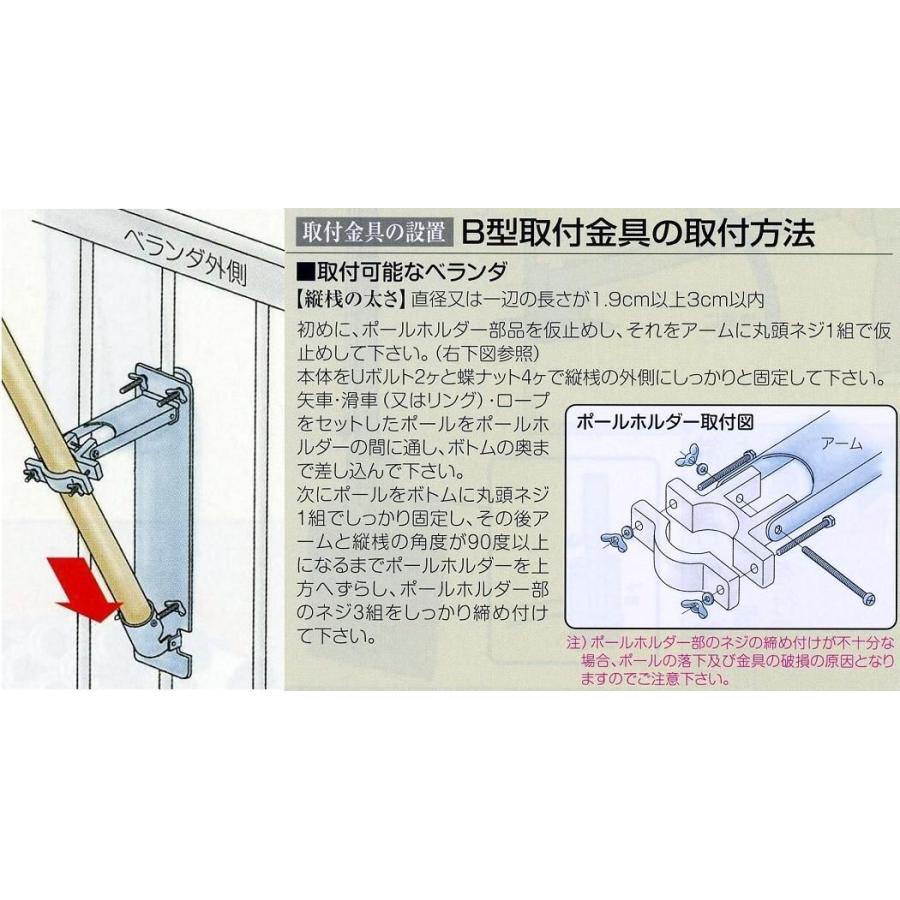 ベランダ外側

取付金具の設置 B型取付金具の取付方法

■取付可能なベランダ

【縦桟の太さ】直径又は一辺の長さが1.9cm以上3cm以内

初めに、ポールホルダー部品を仮止めし、それをアームに丸頭ネジ1組で仮止めして下さい。(右下図参照)

本体をUボルト2ヶと蝶ナット4ヶで縦桟の外側にしっかりと固定して下さい。

矢車・滑車(又はリング)・ロープをセットしたポールをポールホルダーの間に通し、ボトムの奥まで差し込んで下さい。

次にポールをボトムに丸頭ネジ1組でしっかり固定し、その後アームと縦桟の角度が90度以上になるまでポールホルダーを上方へずらし、ポールホルダー部のネジ3組をしっかり締め付けて下さい。

ポールホルダー取付図

アーム

注)ポールホルダー部のネジの締め付けが不十分な場合、ポールの落下及び金具の破損の原因となりますのでご注意下さい。