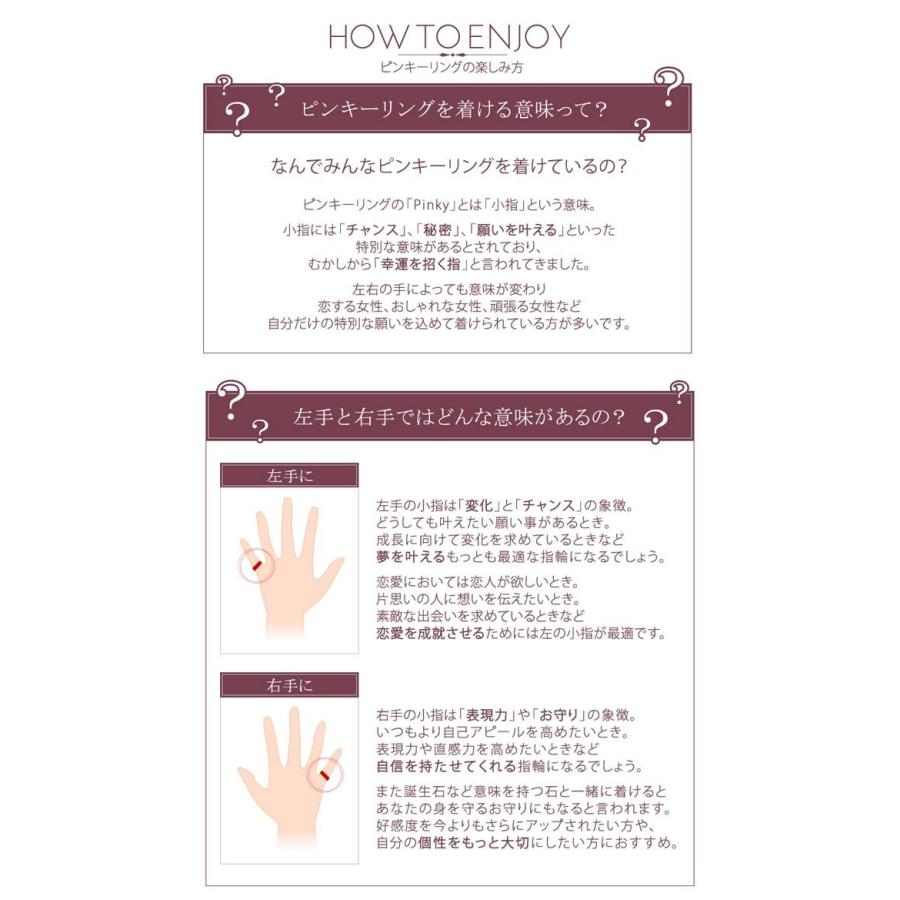 HOW TO ENJOY
ピンキーリングの楽しみ方

ピンキーリングを着ける意味って?

なんでみんなピンキーリングを着けているの?

ピンキーリングの「Pinky」とは「小指」という意味。

小指には「チャンス」、「秘密」、「願いを叶える」といった特別な意味があるとされており、むかしから「幸運を招く指」と言われてきました。

左右の手によっても意味が変わり恋する女性、おしゃれな女性、頑張る女性など自分だけの特別な願いを込めて着けられている方が多いです。

左手と右手ではどんな意味があるの?

左手に

左手の小指は「変化」と「チャンス」の象徴。どうしても叶えたい願い事があるとき。成長に向けて変化を求めているときなど夢を叶えるもっとも最適な指輪になるでしょう。

恋愛においては恋人が欲しいとき。片思いの人に想いを伝えたいとき。素敵な出会いを求めているときなど恋愛を成就させるためには左の小指が最適です。

右手に

右手の小指は「表現力」や「お守り」の象徴。いつもより自己アピールを高めたいとき。表現力や直感力を高めたいときなど自信を持たせてくれる指輪になるでしょう。

また誕生石など意味を持つ石と一緒に着けるとあなたの身を守るお守りにもなると言われます。好感度を今よりもさらにアップされたい方や、自分の個性をもっと大切にしたい方におすすめ。