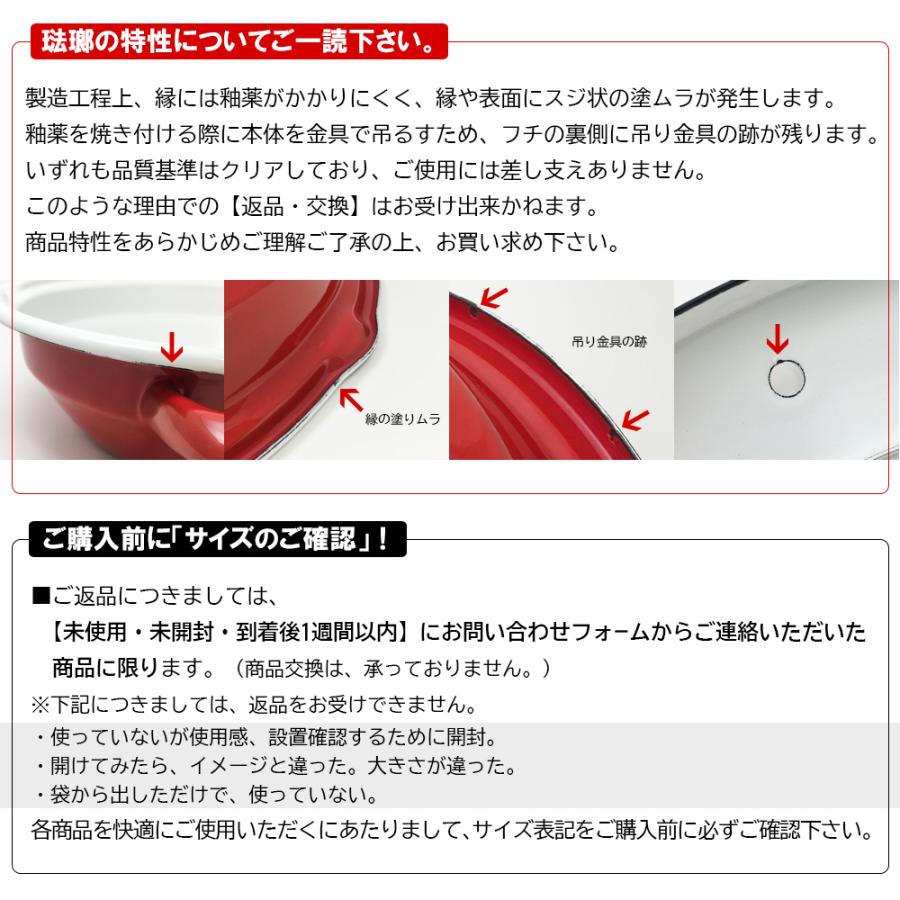 琺瑯の特性についてご一読下さい。

製造工程上、縁には釉薬がかかりにくく、縁や表面にスジ状の塗ムラが発生します。
釉薬を焼き付ける際に本体を金具で吊るすため、フチの裏側に吊り金具の跡が残ります。
いずれも品質基準はクリアしており、ご使用には差し支えありません。
このような理由での【返品・交換】はお受け出来かねます。
商品特性をあらかじめご理解ご了承の上、お買い求め下さい。

縁の塗りムラ

吊り金具の跡

ご購入前に「サイズのご確認」!

■ご返品につきましては、
【未使用・未開封・到着後1週間以内】にお問い合わせフォームからご連絡いただいた商品に限ります。（商品交換は、承っておりません。）
※下記につきましては、返品をお受けできません。
・使っていないが使用感、設置確認するために開封。
・開けてみたら、イメージと違った。大きさが違った。
・袋から出しただけで、使っていない。
各商品を快適にご使用いただくにあたりまして、サイズ表記をご購入前に必ずご確認下さい。