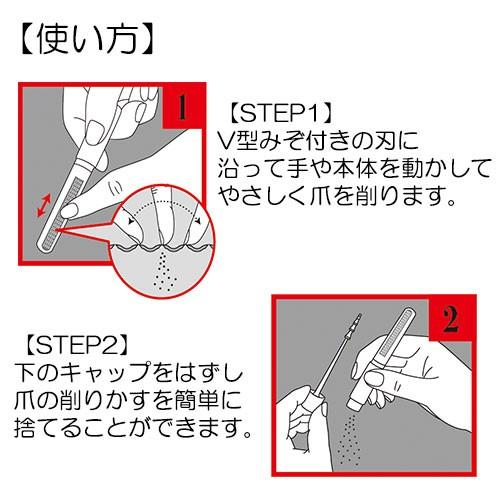 【使い方】

1

【STEP1】
V型みぞ付きの刃に沿って手や本体を動かしてやさしく爪を削ります。

2

【STEP2】
下のキャップをはずし爪の削りかすを簡単に捨てることができます。