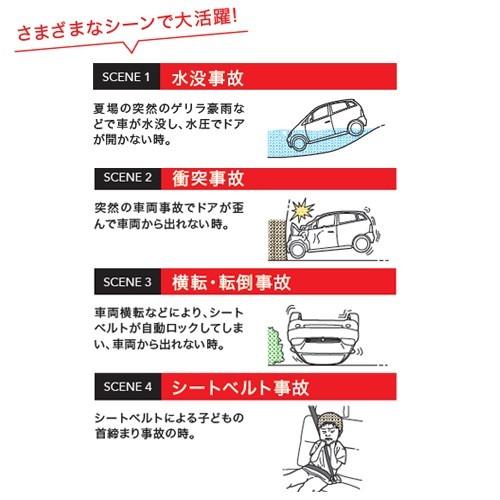 さまざまなシーンで大活躍!

SCENE 1 水没事故

夏場の突然のゲリラ豪雨などで車が水没し、水圧でドアが開かない時。

SCENE 2 衝突事故

突然の車両事故でドアが歪んで車両から出れない時。

SCENE 3 横転・転倒事故

車両横転などにより、シートベルトが自動ロックしてしまい、車両から出れない時。

SCENE 4 シートベルト事故

シートベルトによる子どもの首締まり事故の時。