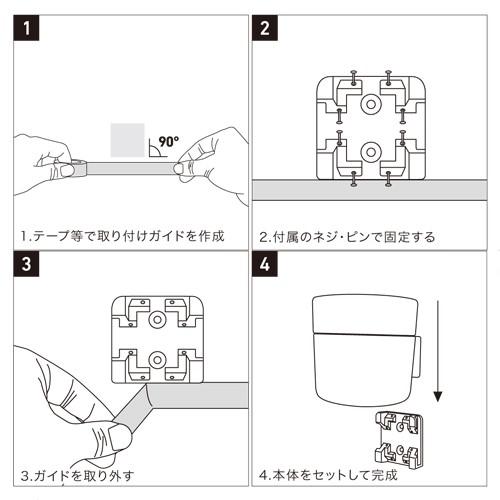 1

90°

1.テープ等で取り付けガイドを作成

2

2.付属のネジ・ピンで固定する

3

3.ガイドを取り外す

4

4.本体をセットして完成