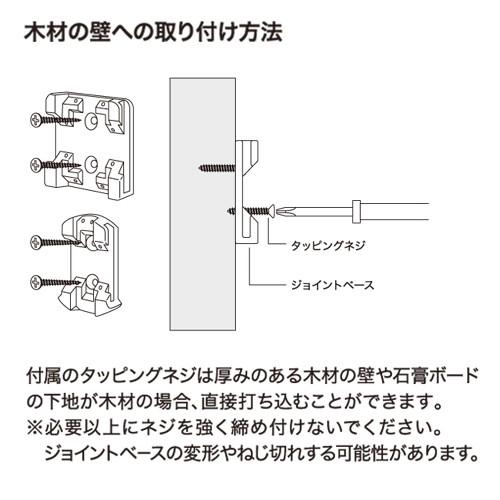 木材の壁への取り付け方法

タッピングネジ

ジョイントベース

付属のタッピングネジは厚みのある木材の壁や石膏ボードの下地が木材の場合、直接打ち込むことができます。
※必要以上にネジを強く締め付けないでください。
ジョイントベースの変形やねじ切れする可能性があります。