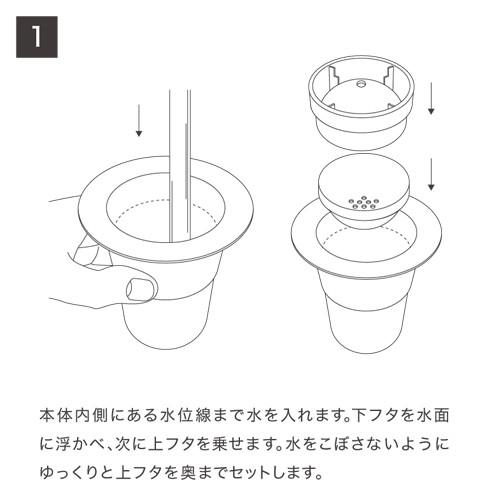 1

本体内側にある水位線まで水を入れます。下フタを水面に浮かべ、次に上フタを乗せます。水をこぼさないようにゆっくりと上フタを奥までセットします。