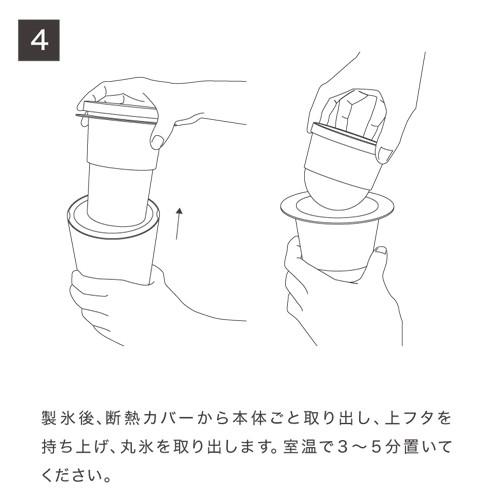 4

製氷後、断熱カバーから本体ごと取り出し、上フタを持ち上げ、丸氷を取り出します。室温で3～5分置いてください。