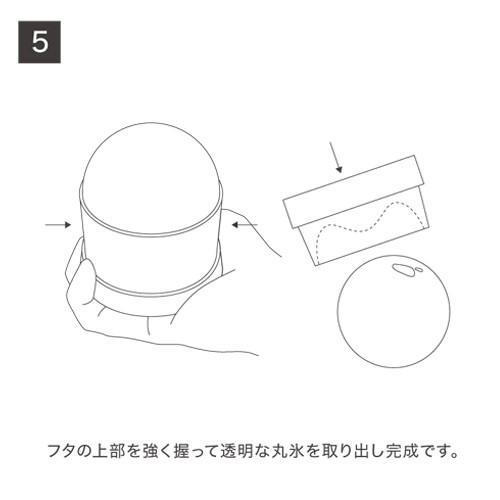 5

フタの上部を強く握って透明な丸氷を取り出し完成です。