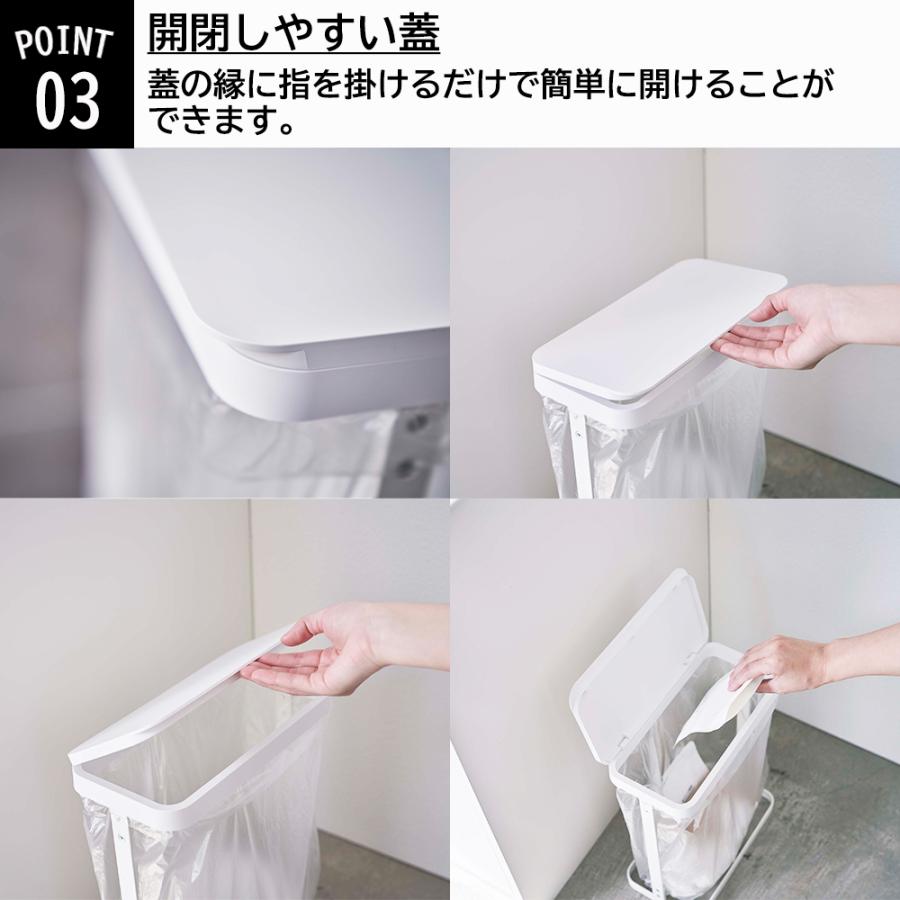 POINT
03

開閉しやすい蓋

蓋の縁に指を掛けるだけで簡単に開けることができます。