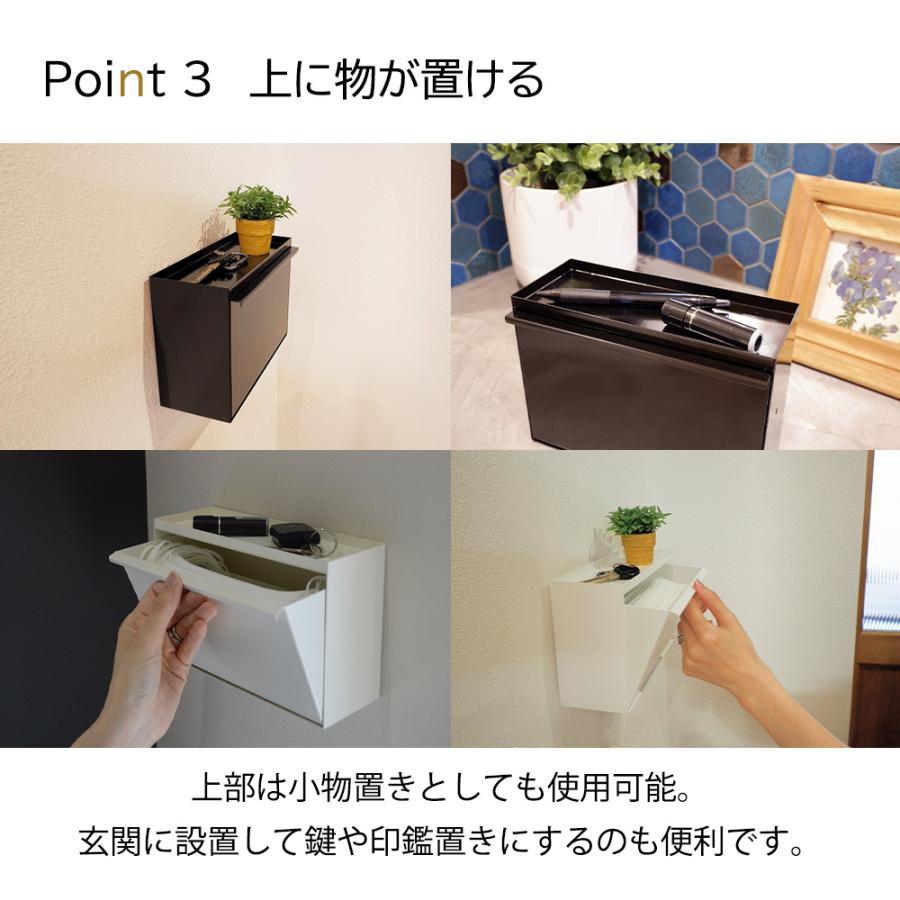 Point 3　上に物が置ける

上部は小物置きとしても使用可能。
玄関に設置して鍵や印鑑置きにするのも便利です。