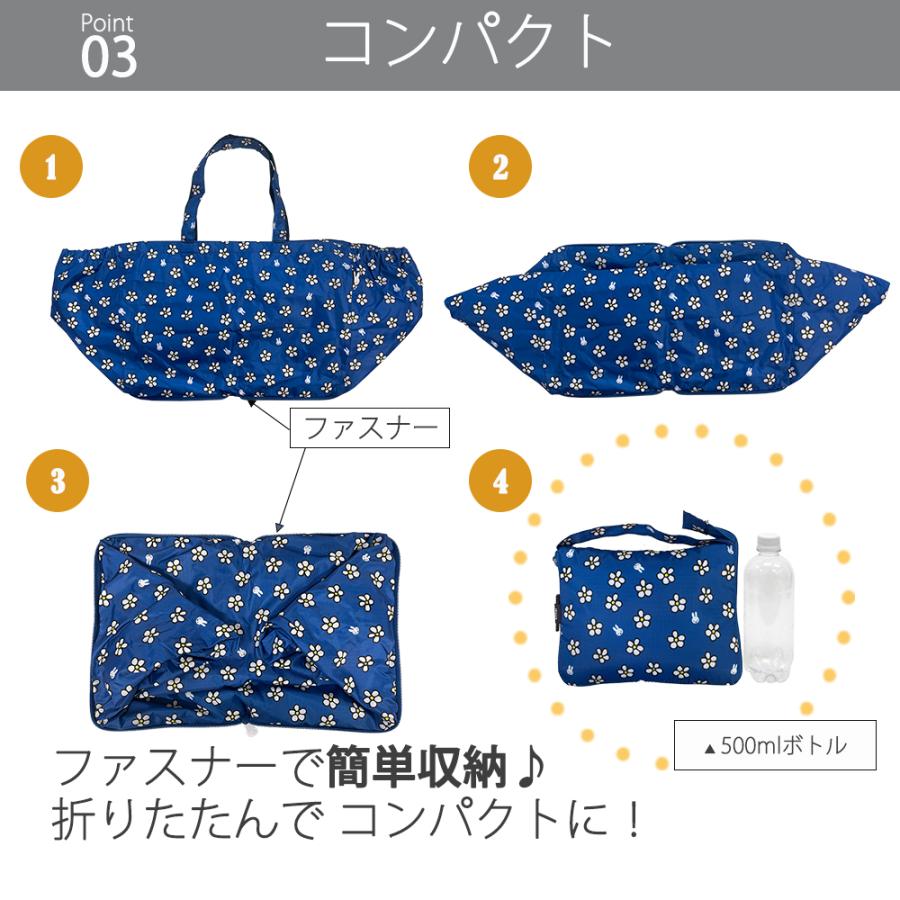 Point
03
コンパクト

1

2

ファスナー

3

4

▲500mlボトル

ファスナーで簡単収納♪
折りたたんで コンパクトに！