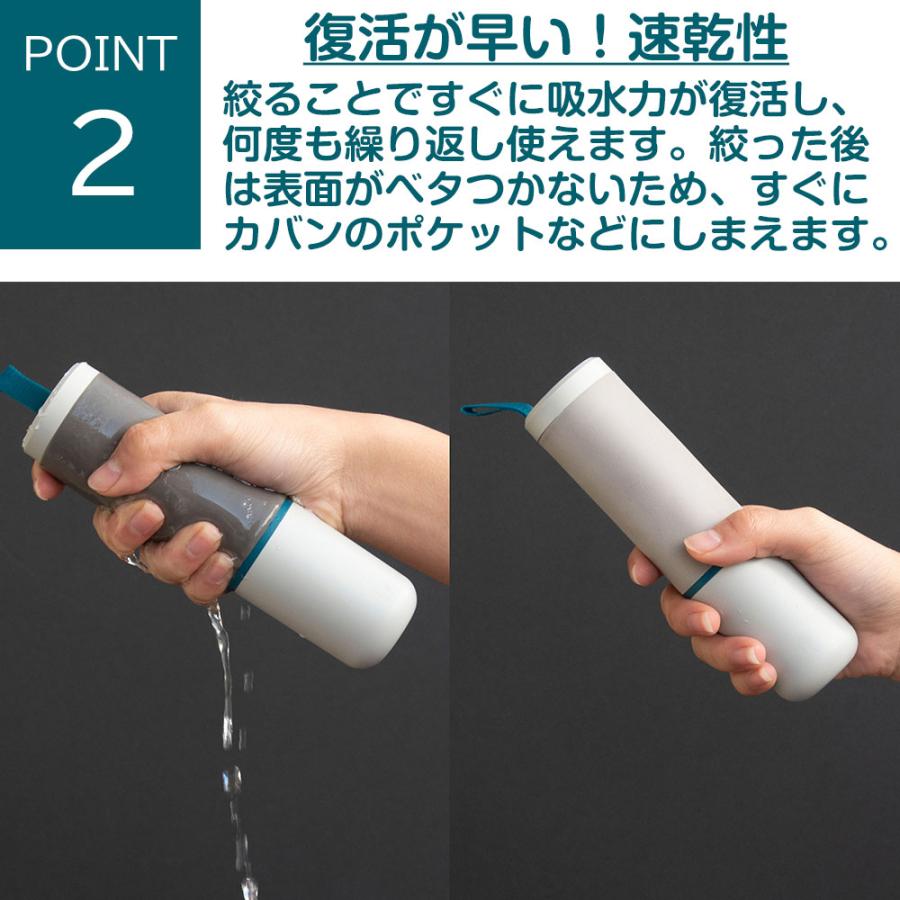 POINT
2

復活が早い！速乾性

絞ることですぐに吸水力が復活し、何度も繰り返し使えます。絞った後は表面がベタつかないため、すぐにカバンのポケットなどにしまえます。