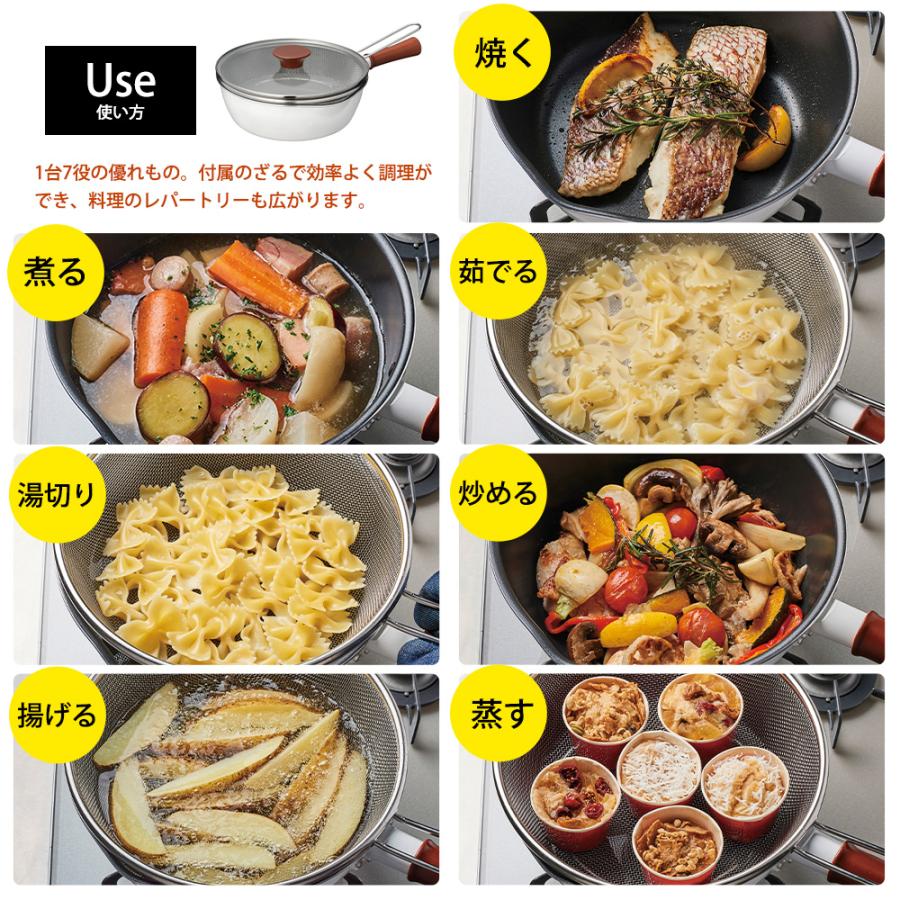 Use
使い方

1台7役の優れもの。付属のざるで効率よく調理ができ、料理のレパートリーも広がります。

焼く

煮る

茹でる

湯切り

炒める

揚げる

蒸す