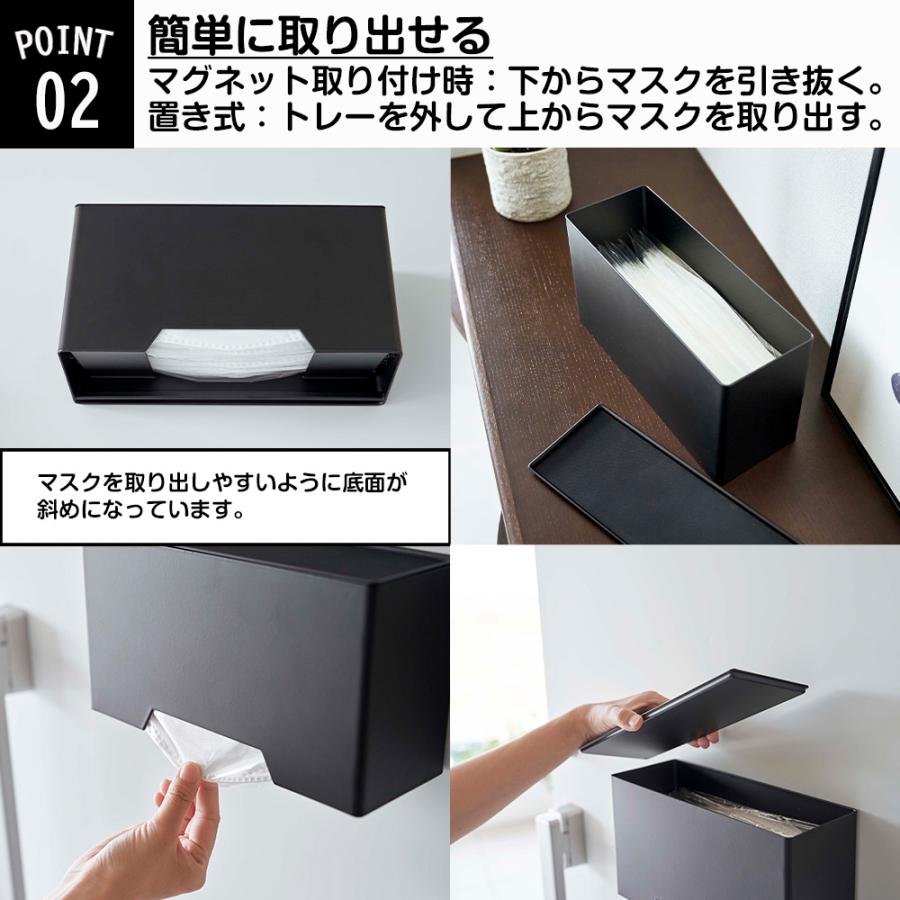 POINT
02

簡単に取り出せる
マグネット取り付け時：下からマスクを引き抜く。
置き式：トレーを外して上からマスクを取り出す。

マスクを取り出しやすいように底面が斜めになっています。