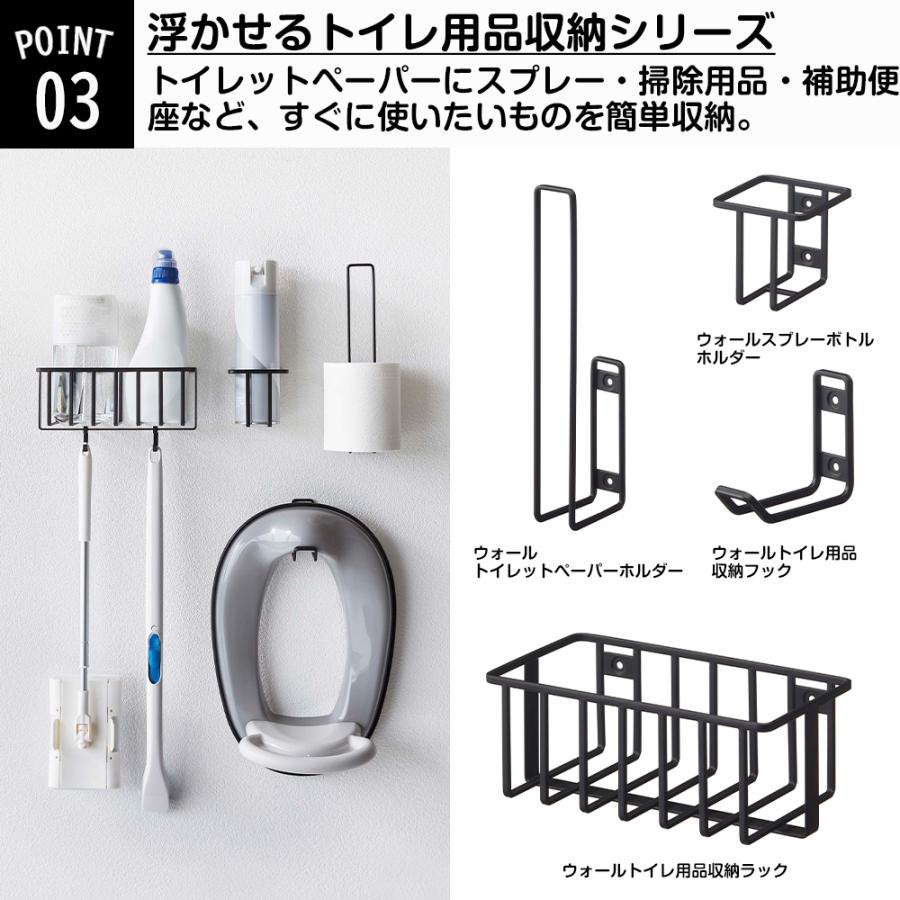 POINT
03

浮かせるトイレ用品収納シリーズ

トイレットペーパーにスプレー・掃除用品・補助便座など、すぐに使いたいものを簡単収納。

ウォールスプレーボトルホルダー

ウォール
トイレットペーパーホルダー

ウォールトイレ用品収納フック

ウォールトイレ用品収納ラック