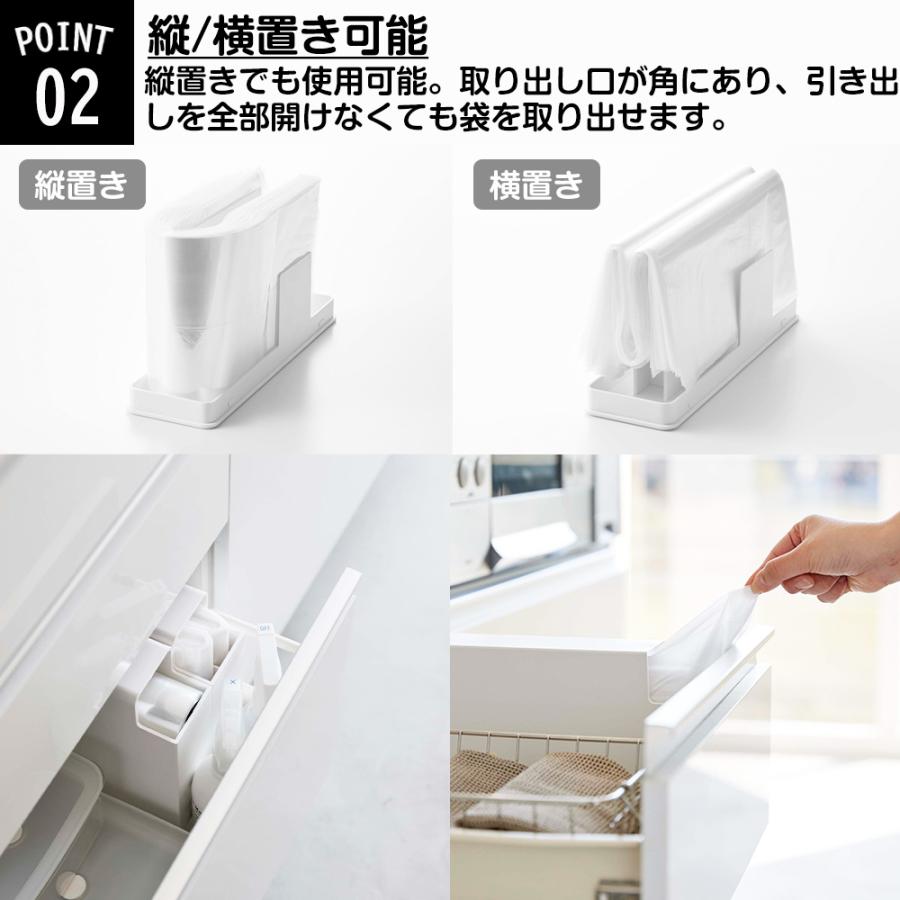 POINT
02

縦/横置き可能

縦置きでも使用可能。取り出し口が角にあり、引き出しを全部開けなくても袋を取り出せます。

縦置き

横置き