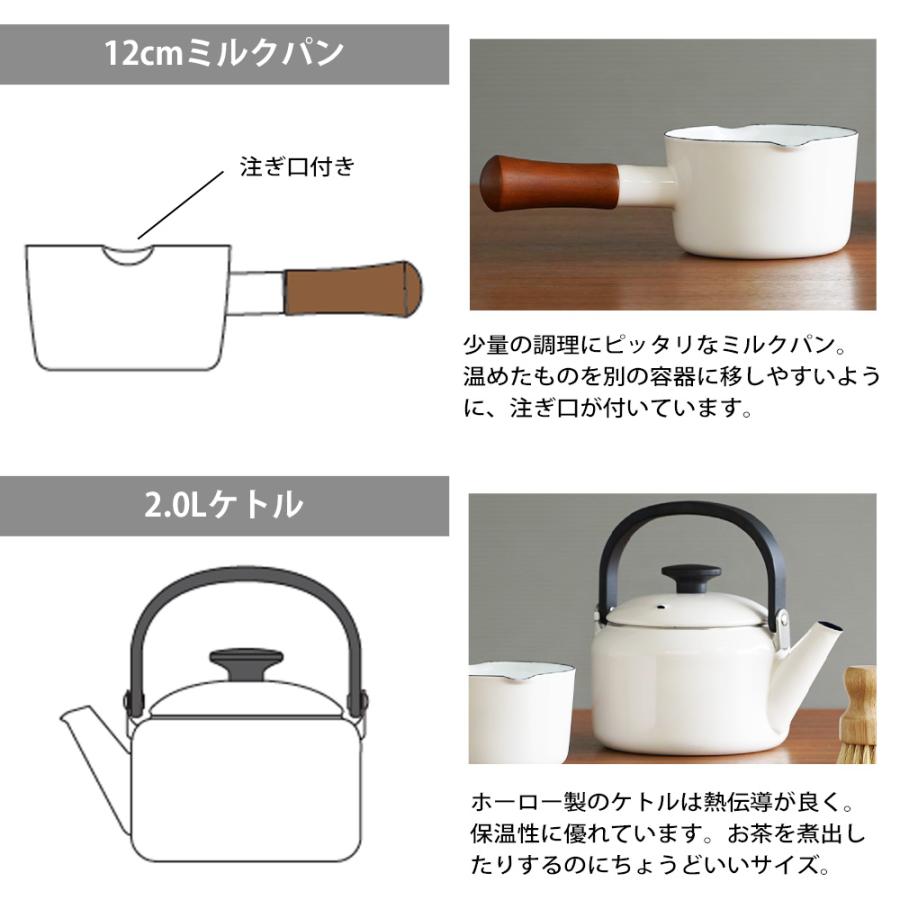 12cmミルクパン

注ぎ口付き

少量の調理にピッタリなミルクパン。温めたものを別の容器に移しやすいように、注ぎ口が付いています。

2.0Lケトル

ホーロー製のケトルは熱伝導が良く。保温性に優れています。お茶を煮出したりするのにちょうどいいサイズ。