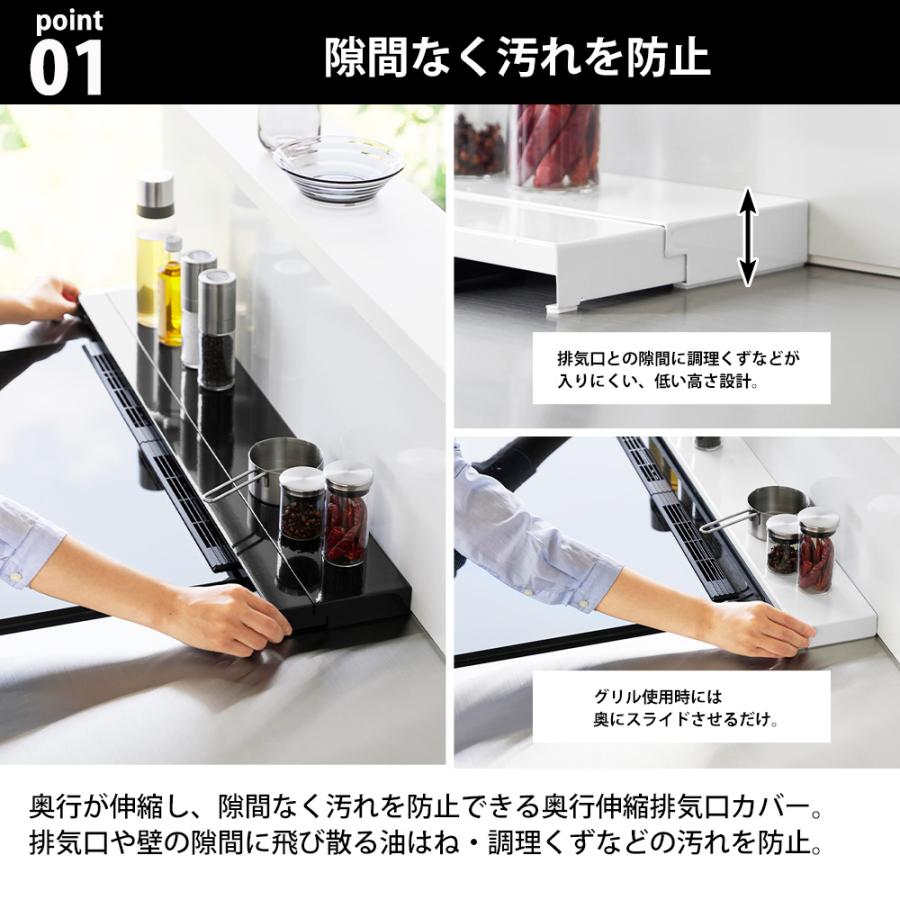 point
01

隙間なく汚れを防止

排気口との隙間に調理くずなどが入りにくい、低い高さ設計。

グリル使用時には奥にスライドさせるだけ。

奥行が伸縮し、隙間なく汚れを防止できる奥行伸縮排気口カバー。
排気口や壁の隙間に飛び散る油はね・調理くずなどの汚れを防止。