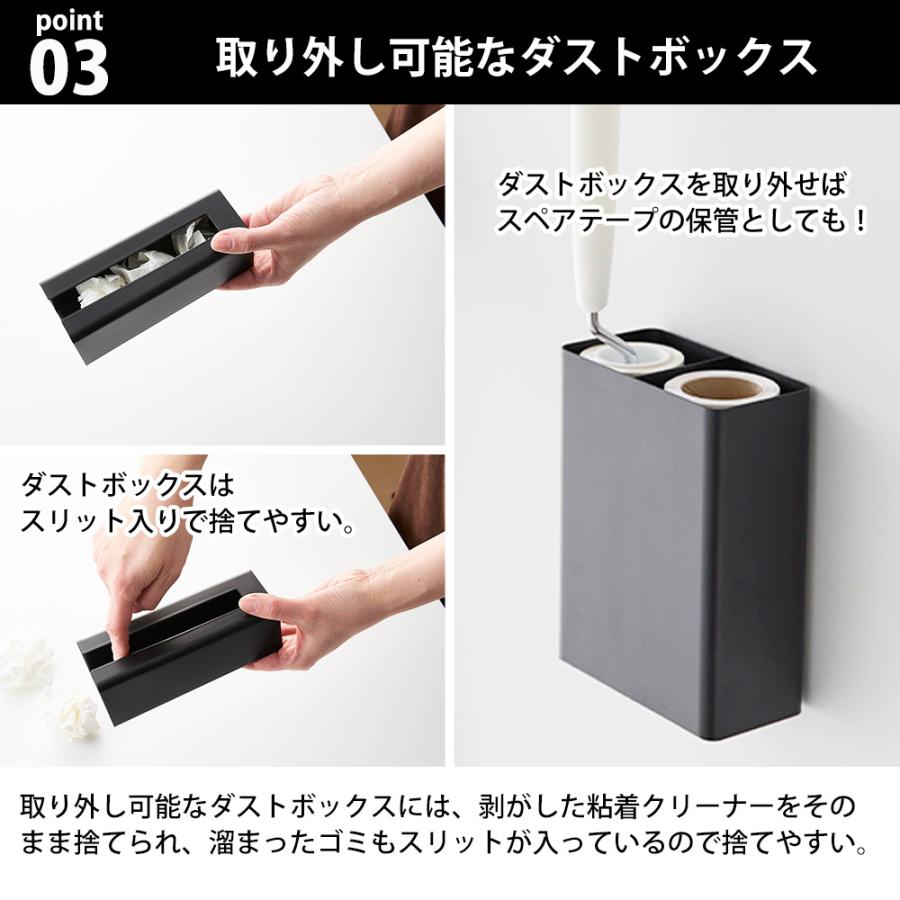 point
03
取り外し可能なダストボックス

ダストボックスを取り外せば
スペアテープの保管としても！

ダストボックスは
スリット入りで捨てやすい。

取り外し可能なダストボックスには、剥がした粘着クリーナーをそのまま捨てられ、溜まったゴミもスリットが入っているので捨てやすい。