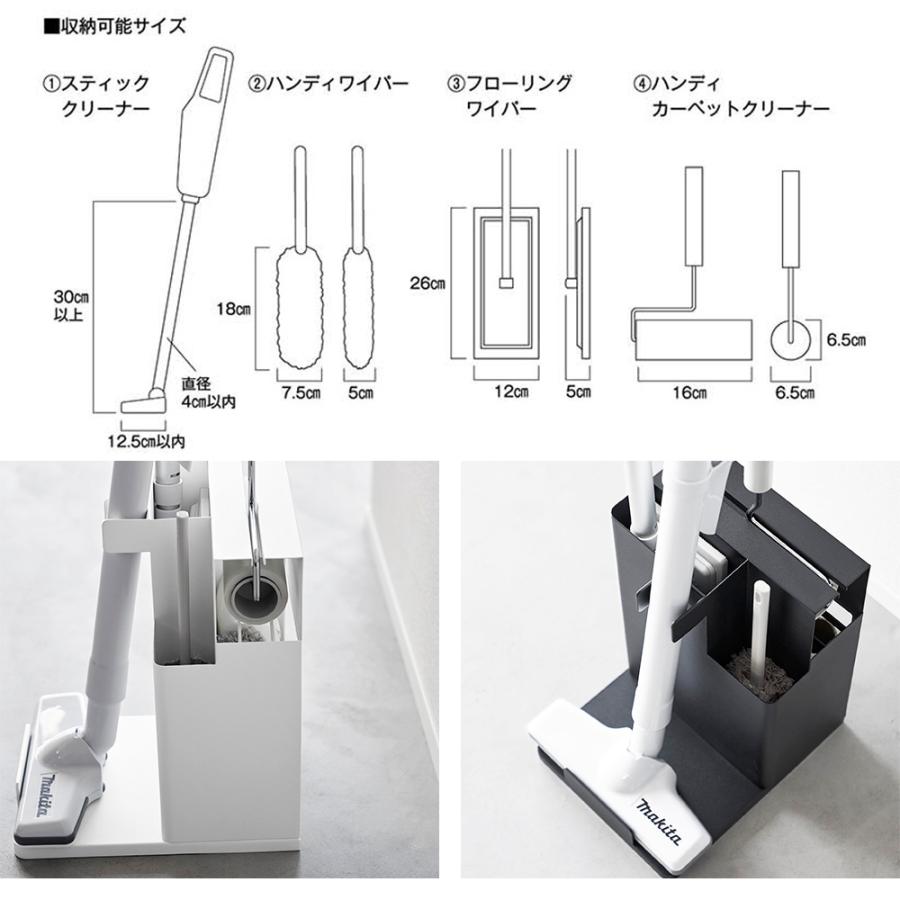 ■収納可能サイズ

①スティック クリーナー

30cm 以上

直径 4cm以内

12.5cm以内

②ハンディワイパー

18cm

7.5cm

5cm

③フローリング ワイパー

26cm

12cm

5cm

④ハンディ カーペットクリーナー

6.5cm

16cm

6.5cm

makita

makita