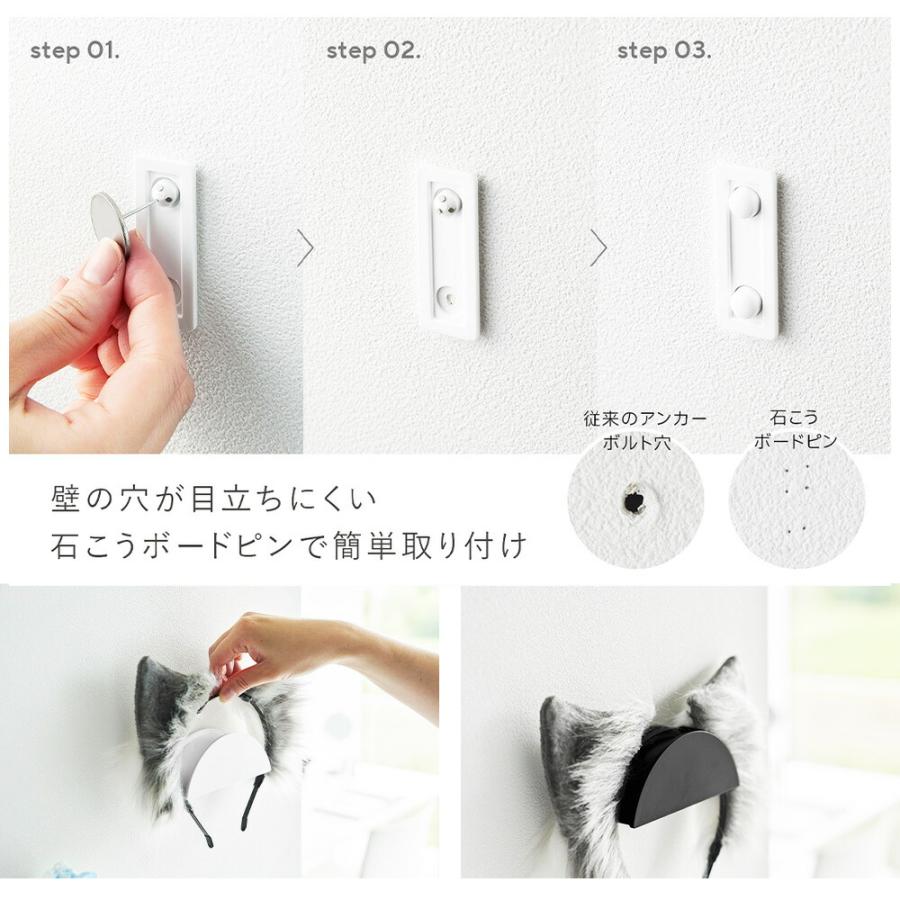 step 01.

step 02.

step 03.

従来のアンカーボルト穴

石こうボードピン

壁の穴が目立ちにくい
石こうボードピンで簡単取り付け