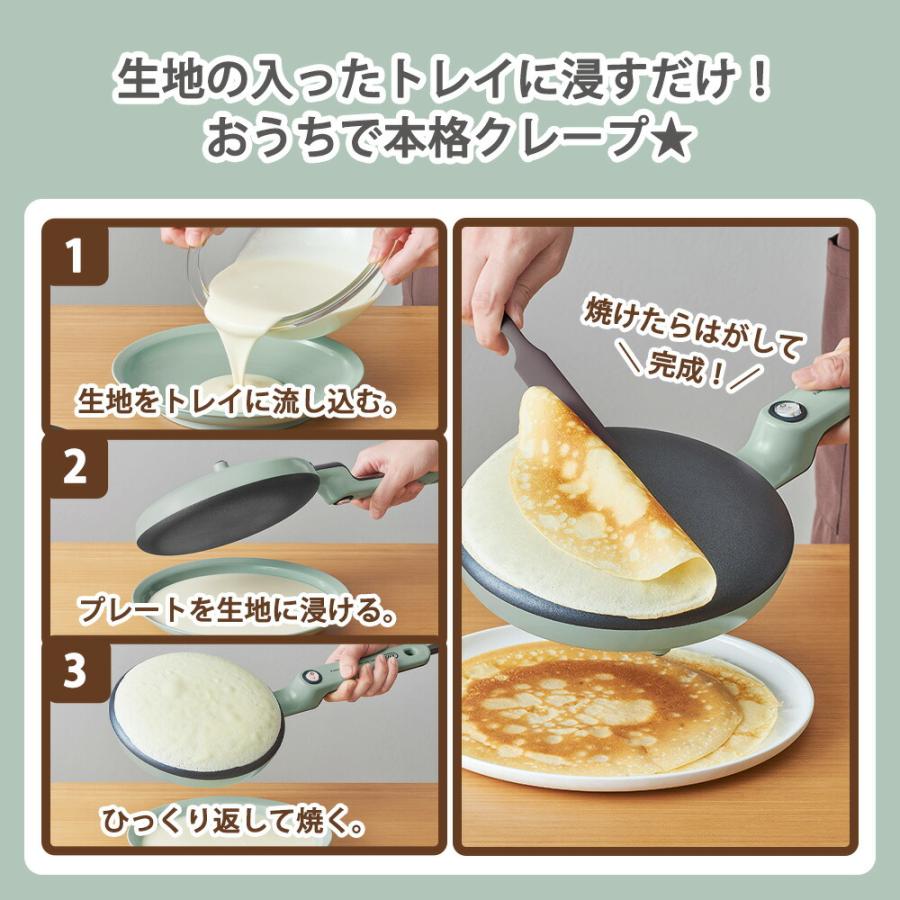 生地の入ったトレイに浸すだけ！
おうちで本格クレープ★

1
生地をトレイに流し込む。

2
プレートを生地に浸ける。

3
ひっくり返して焼く。

焼けたらはがして
＼完成！／