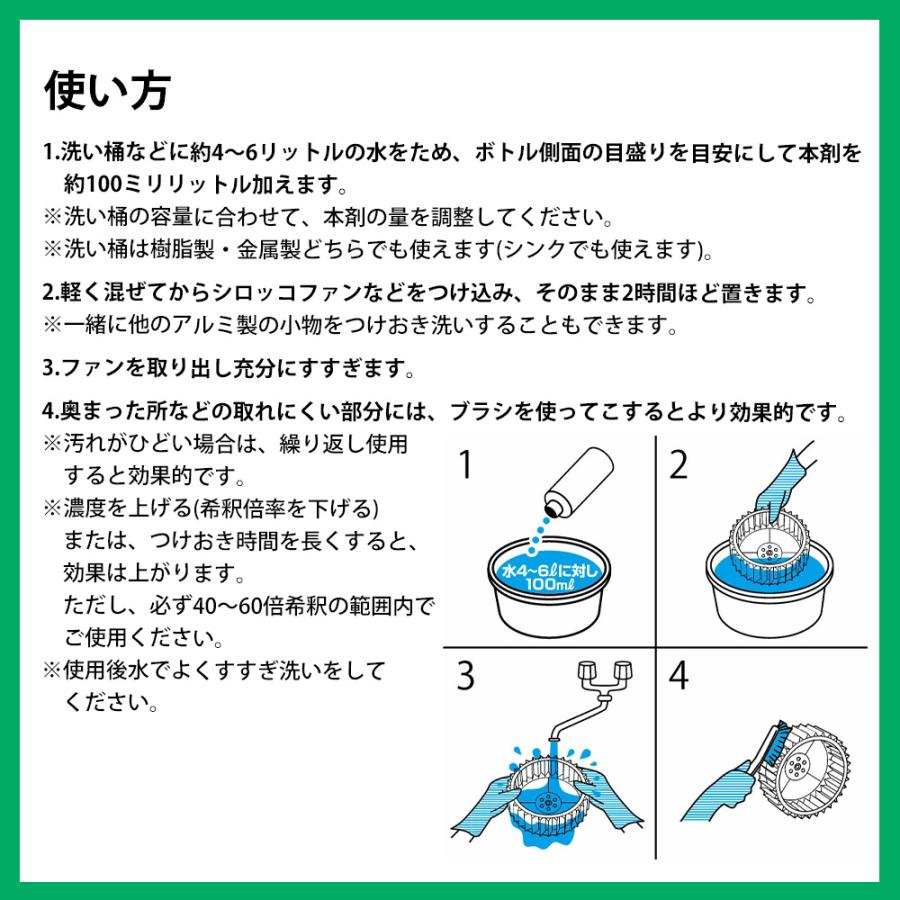 使い方

1.洗い桶などに約4～6リットルの水をため、ボトル側面の目盛りを目安にして本剤を約100ミリリットル加えます。
※洗い桶の容量に合わせて、本剤の量を調整してください。
※洗い桶は樹脂製・金属製どちらでも使えます(シンクでも使えます)。

2.軽く混ぜてからシロッコファンなどをつけ込み、そのまま2時間ほど置きます。
※一緒に他のアルミ製の小物をつけおき洗いすることもできます。

3.ファンを取り出し充分にすすぎます。

4.奥まった所などの取れにくい部分には、ブラシを使ってこするとより効果的です。
※汚れがひどい場合は、繰り返し使用すると効果的です。
※濃度を上げる(希釈倍率を下げる)または、つけおき時間を長くすると、効果は上がります。
ただし、必ず40～60倍希釈の範囲内でご使用ください。
※使用後水でよくすすぎ洗いをしてください。

1

水4～6ℓに対し100mℓ

2

3

4