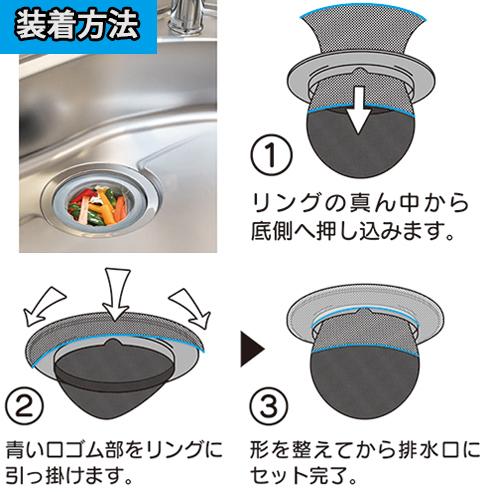 装着方法

①
リングの真ん中から底側へ押し込みます。

②
青い口ゴム部をリングに引っ掛けます。

③
形を整えてから排水口にセット完了。