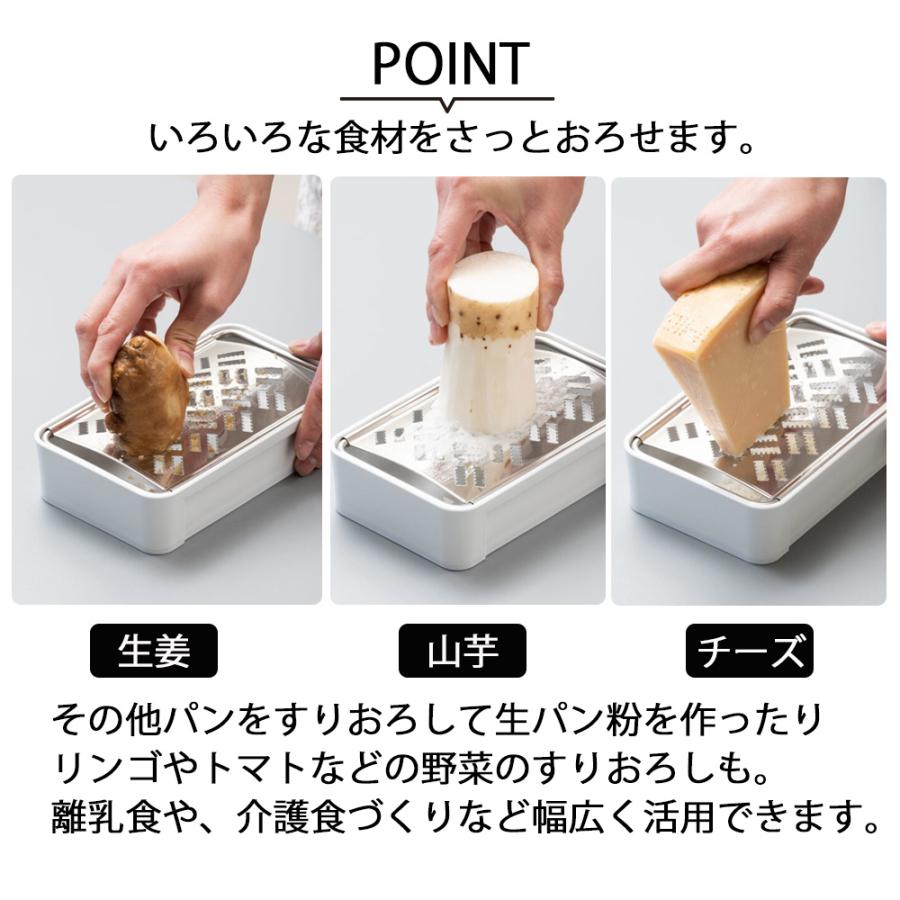 POINT

いろいろな食材をさっとおろせます。

生姜

山芋

チーズ

その他パンをすりおろして生パン粉を作ったり
リンゴやトマトなどの野菜のすりおろしも。
離乳食や、介護食づくりなど幅広く活用できます。