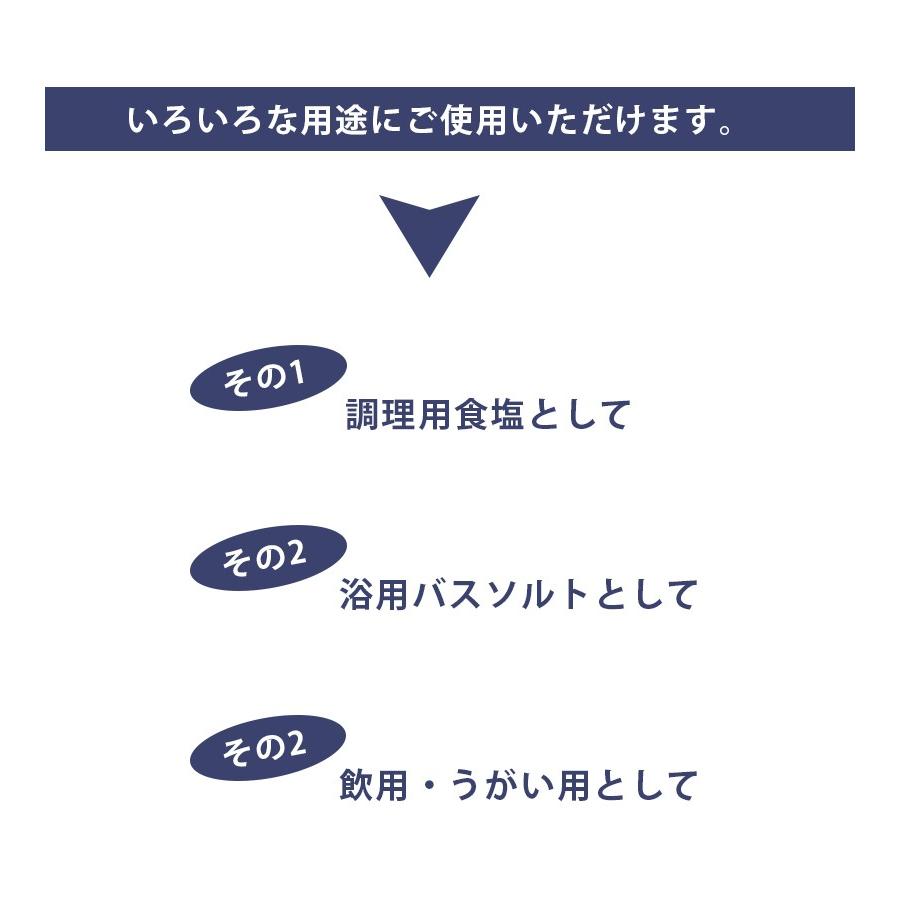 いろいろな用途にご使用いただけます。

その1
調理用食塩として

その2
浴用バスソルトとして

その2
飲用・うがい用として