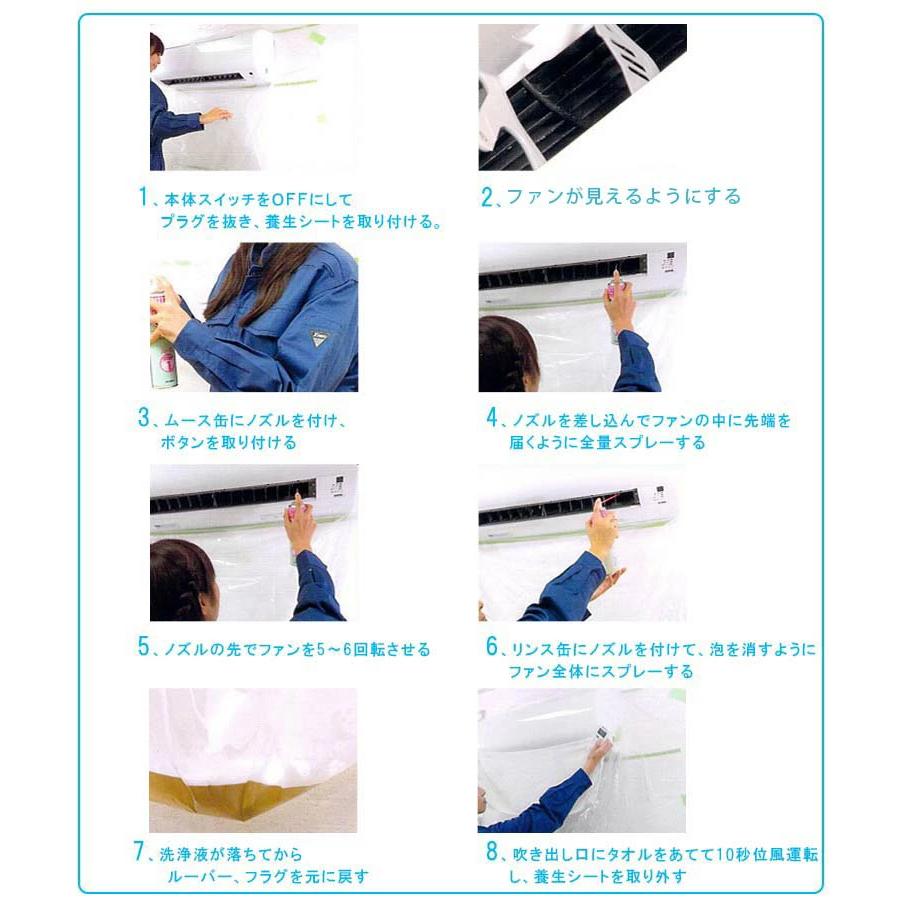 1、本体スイッチをOFFにして
プラグを抜き、養生シートを取り付ける。

2、ファンが見えるようにする

3、ムース缶にノズルを付け、
ボタンを取り付ける

4、ノズルを差し込んでファンの中に先端を
届くように全量スプレーする

5、ノズルの先でファンを5～6回転させる

6、リンス缶にノズルを付けて、泡を消すように
ファン全体にスプレーする

7、洗浄液が落ちてから
ルーバー、フラグを元に戻す

8、吹き出し口にタオルをあてて10秒位風運転
し、養生シートを取り外す