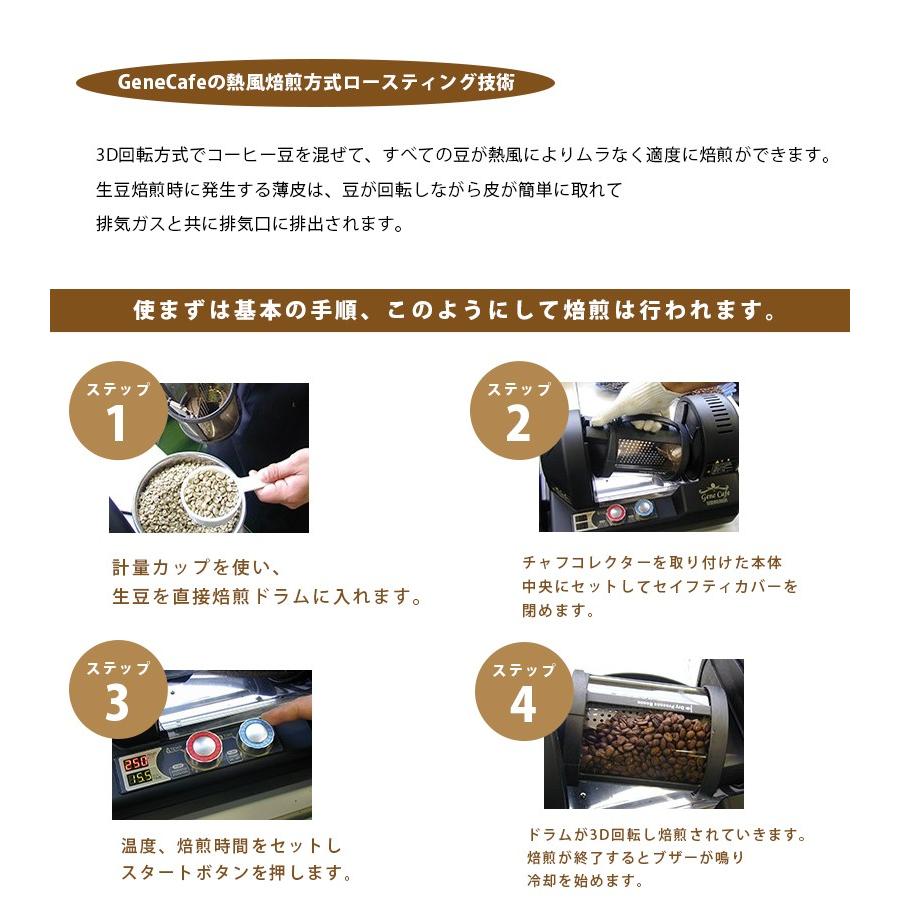 GeneCafeの熱風焙煎方式ロースティング技術

3D回転方式でコーヒー豆を混ぜて、すべての豆が熱風によりムラなく適度に焙煎ができます。
生豆焙煎時に発生する薄皮は、豆が回転しながら皮が簡単に取れて
排気ガスと共に排気口に排出されます。

使まずは基本の手順、このようにして焙煎は行われます。

ステップ
1

計量カップを使い、
生豆を直接焙煎ドラムに入れます。

ステップ
2

Gene Cafe

チャフコレクターを取り付けた本体
中央にセットしてセイフティカバーを
閉めます。

ステップ
3

250
155

温度、焙煎時間をセットし
スタートボタンを押します。

ステップ
4

ドラムが3D回転し焙煎されていきます。
焙煎が終了するとブザーが鳴り
冷却を始めます。