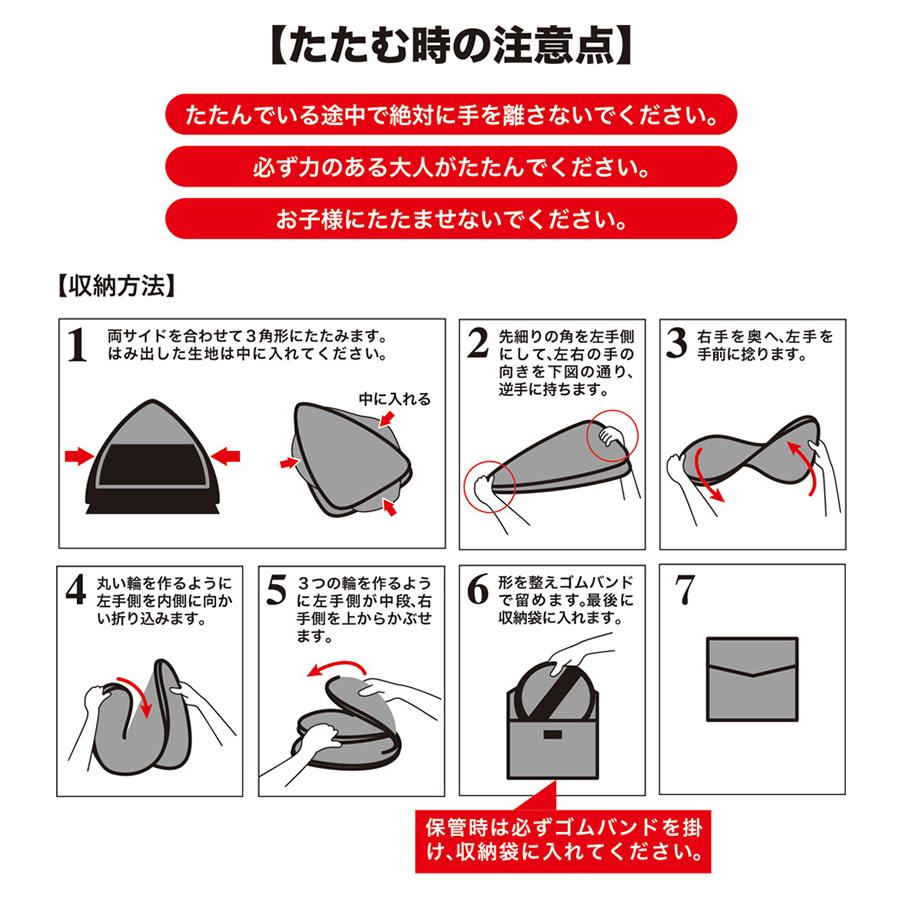 【たたむ時の注意点】

たたんでいる途中で絶対に手を離さないでください。

必ず力のある大人がたたんでください。

お子様にたたませないでください。

【収納方法】

1 両サイドを合わせて３角形にたたみます。はみ出した生地は中に入れてください。

中に入れる

2 先細りの角を左手側にして、左右の手の向きを下図の通り、逆手に持ちます。

3 右手を奥へ、左手を手前に捻ります。

4 丸い輪を作るように左手側を内側に向かい折り込みます。

5 ３つの輪を作るように左手側が中段、右手側を上からかぶせます。

6 形を整えゴムバンドで留めます。最後に収納袋に入れます。

7

保管時は必ずゴムバンドを掛け、収納袋に入れてください。