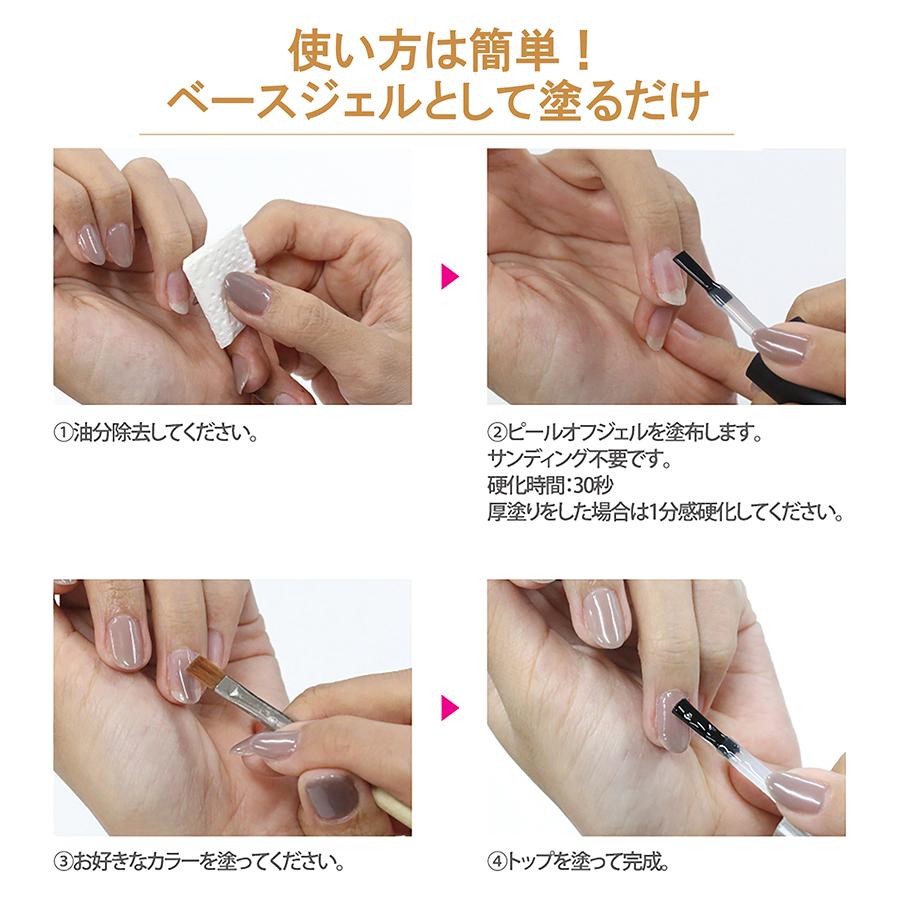 使い方は簡単！
ベースジェルとして塗るだけ

①油分除去してください。

②ピールオフジェルを塗布します。
サンディング不要です。
硬化時間:30秒
厚塗りをした場合は1分感硬化してください。

③お好きなカラーを塗ってください。

④トップを塗って完成。