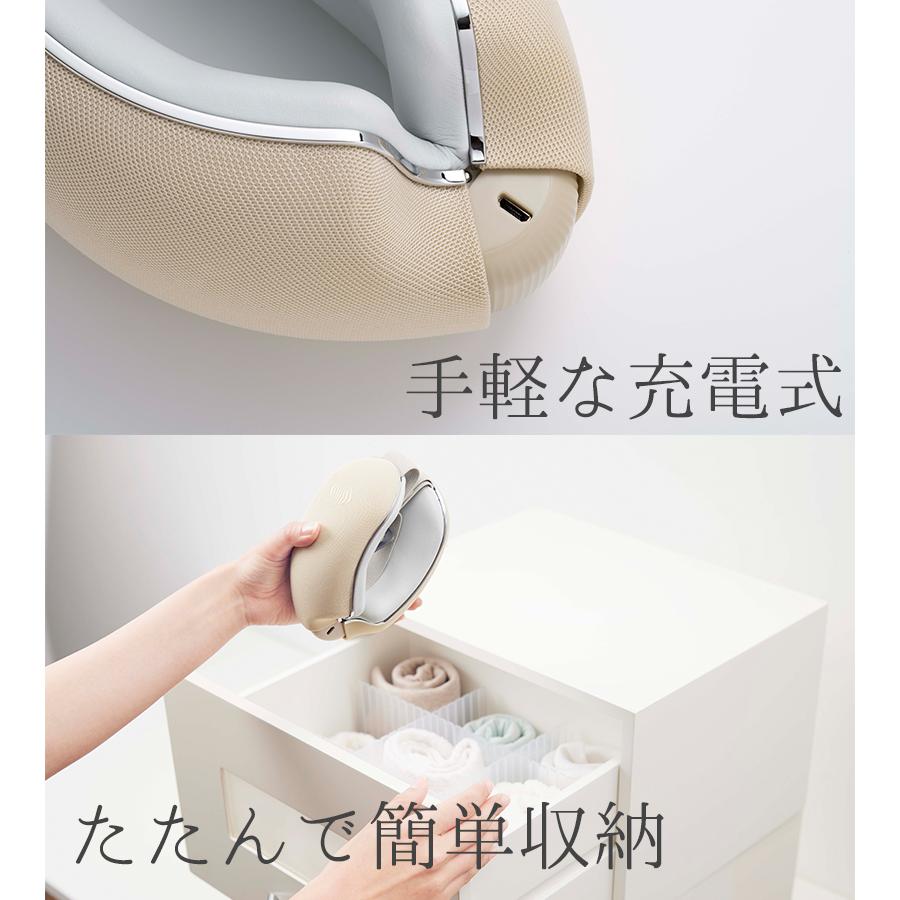 手軽な充電式

たたんで簡単収納