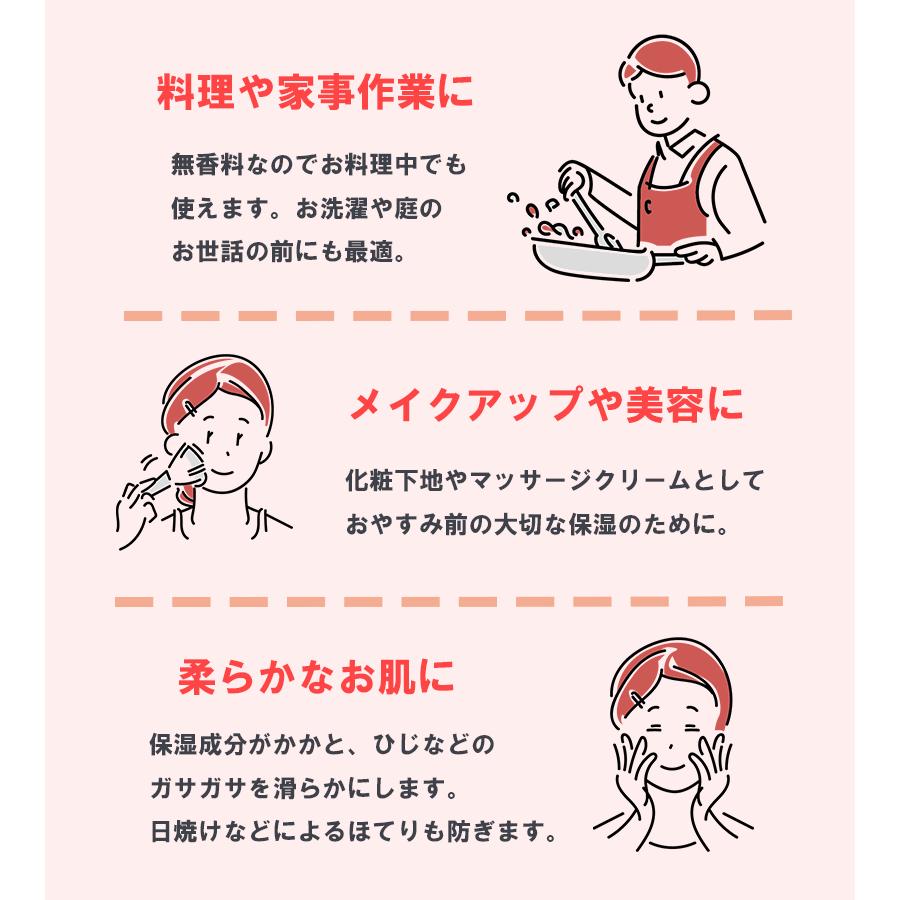 料理や家事作業に

無香料なのでお料理中でも使えます。お洗濯や庭のお世話の前にも最適。

メイクアップや美容に

化粧下地やマッサージクリームとしておやすみ前の大切な保湿のために。

柔らかなお肌に

保湿成分がかかと、ひじなどのガサガサを滑らかにします。日焼けなどによるほてりも防ぎます。