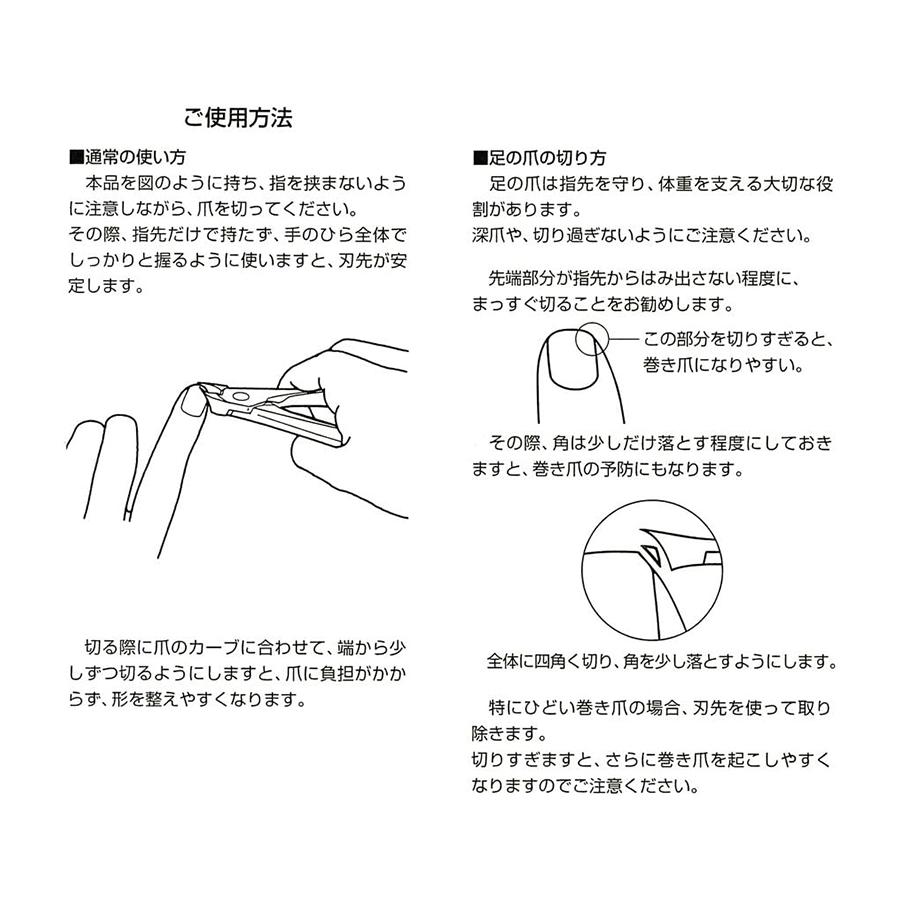 ご使用方法

■通常の使い方
本品を図のように持ち、指を挟まないように注意しながら、爪を切ってください。
その際、指先だけで持たず、手のひら全体でしっかりと握るように使いますと、刃先が安定します。

切る際に爪のカーブに合わせて、端から少しずつ切るようにしますと、爪に負担がかからず、形を整えやすくなります。

■足の爪の切り方
足の爪は指先を守り、体重を支える大切な役割があります。
深爪や、切り過ぎないようにご注意ください。

先端部分が指先からはみ出さない程度に、まっすぐ切ることをお勧めします。

この部分を切りすぎると、巻き爪になりやすい。

その際、角は少しだけ落とす程度にしておきますと、巻き爪の予防にもなります。

全体に四角く切り、角を少し落とすようにします。

特にひどい巻き爪の場合、刃先を使って取り除きます。
切りすぎますと、さらに巻き爪を起こしやすくなりますのでご注意ください。