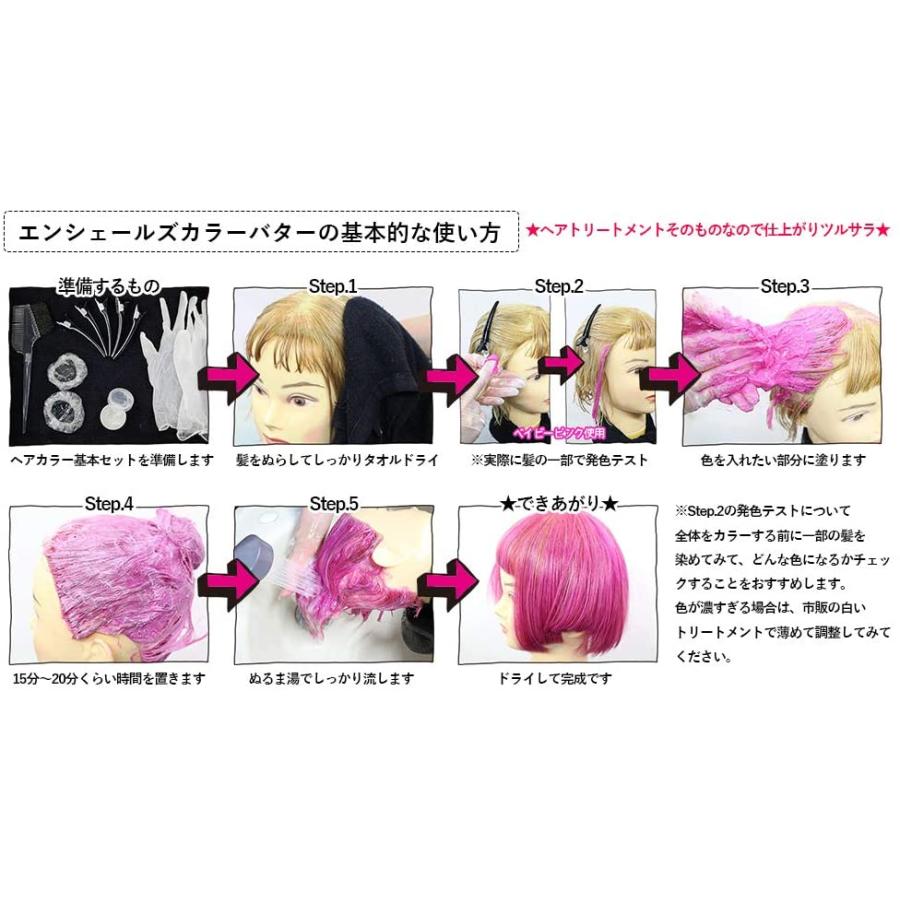 エンシェールズカラーバターの基本的な使い方

★ヘアトリートメントそのものなので仕上がりツルサラ★

準備するもの

ヘアカラー基本セットを準備します

Step.1

髪をぬらしてしっかりタオルドライ

Step.2

ベイビーピンク使用

※実際に髪の一部で発色テスト

Step.3

色を入れたい部分に塗ります

Step.4

15分～20分くらい時間を置きます

Step.5

ぬるま湯でしっかり流します

★できあがり★

ドライして完成です

※Step.2の発色テストについて
全体をカラーする前に一部の髪を染めてみて、どんな色になるかチェックすることをおすすめします。
色が濃すぎる場合は、市販の白いトリートメントで薄めて調整してみてください。