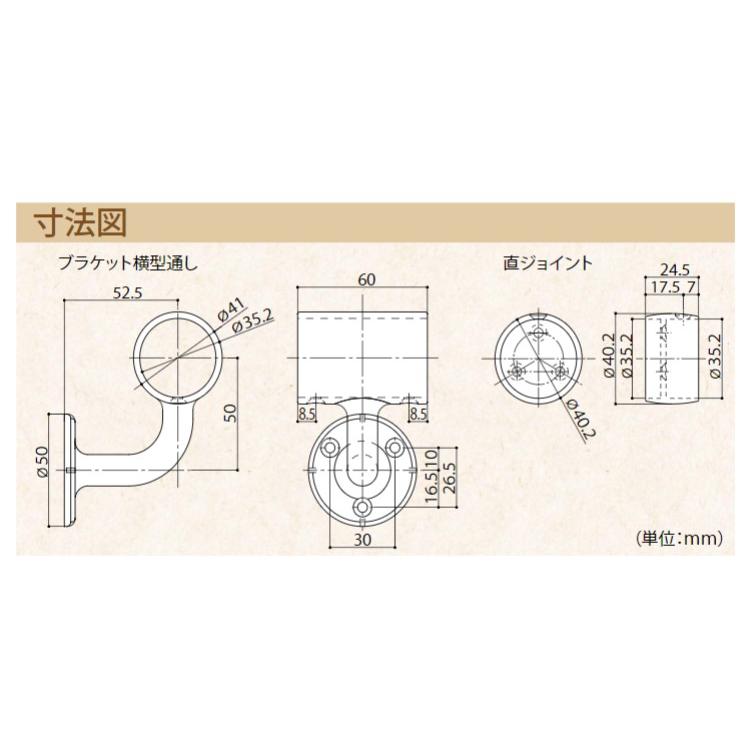 寸法図

ブラケット横型通し

52.5

ø41

ø35.2

50

ø50

60

8.5

8.5

10

16.5

26.5

30

直ジョイント

24.5

17.5

7

ø40.2

ø35.2

ø35.2

ø40.2

(単位:mm)