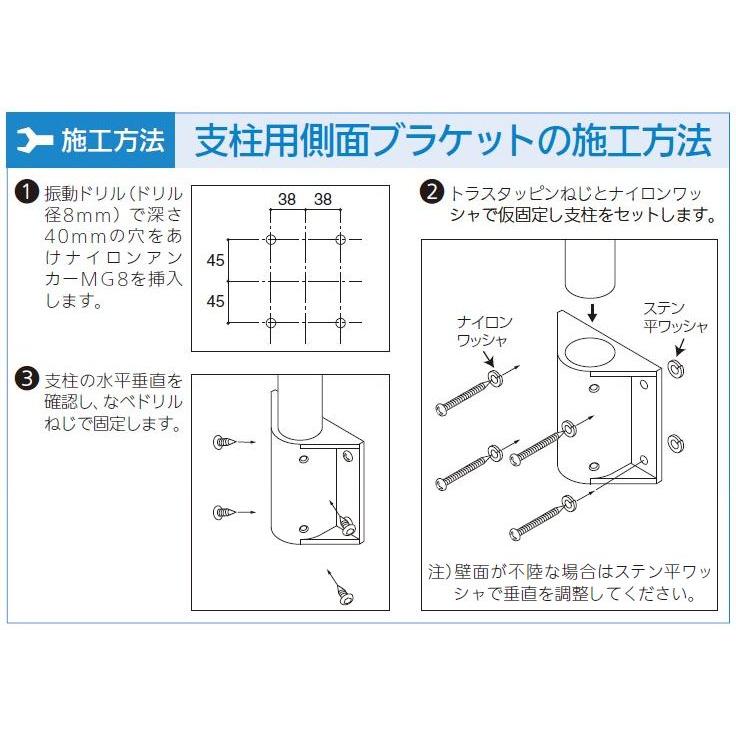 施工方法 支柱用側面ブラケットの施工方法

❶ 振動ドリル(ドリル径8mm)で深さ40mmの穴をあけナイロンアンカーMG8を挿入します。

38 38
45
45

❷ トラスタッピンねじとナイロンワッシャで仮固定し支柱をセットします。

ナイロンワッシャ
ステン平ワッシャ

注)壁面が不陸な場合はステン平ワッシャで垂直を調整してください。

❸ 支柱の水平垂直を確認し、なべドリルねじで固定します。