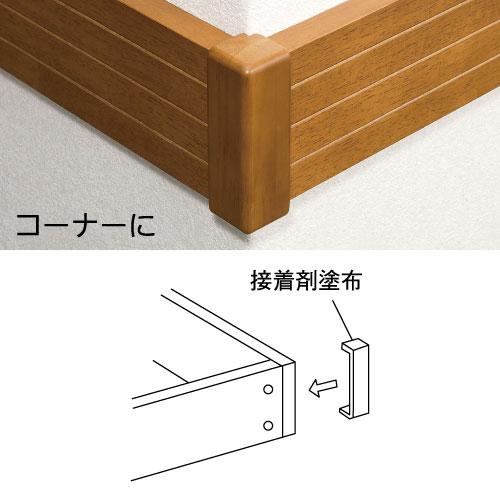 コーナーに

接着剤塗布